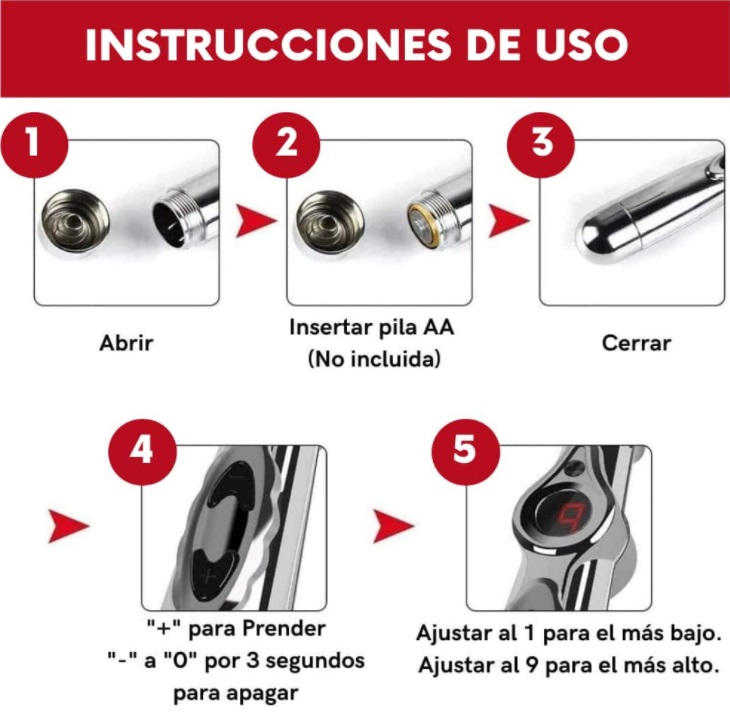 INSTRUCCIONES DE USO

1

Abrir

2

Insertar pila AA
(No incluida)

3

Cerrar

4

"+" para Prender
"-" a "0" por 3 segundos para apagar

5

9

Ajustar al 1 para el más bajo.
Ajustar al 9 para el más alto.