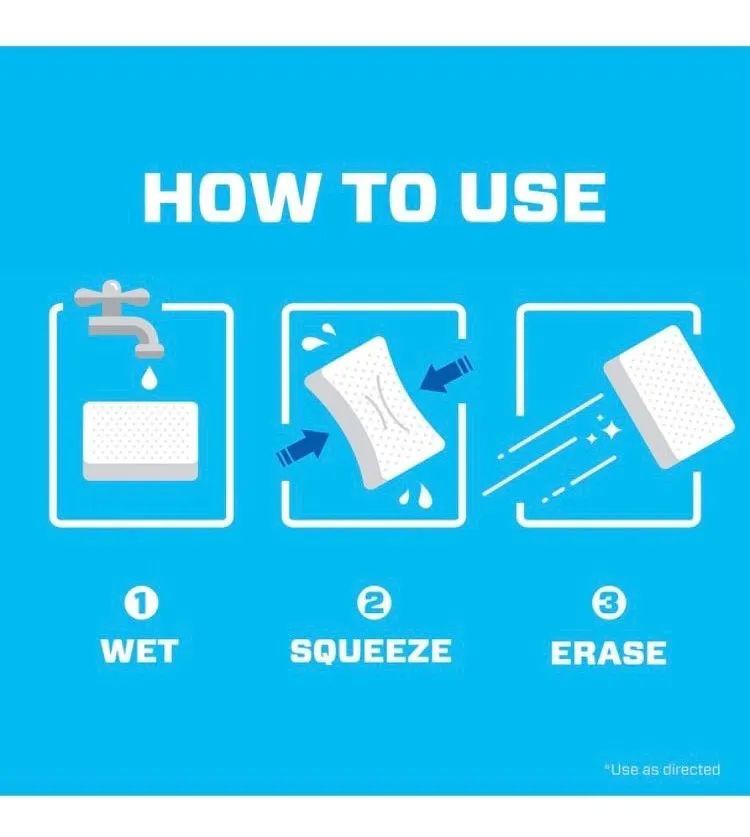 HOW TO USE

1
WET

2
SQUEEZE

3
ERASE

*Use as directed