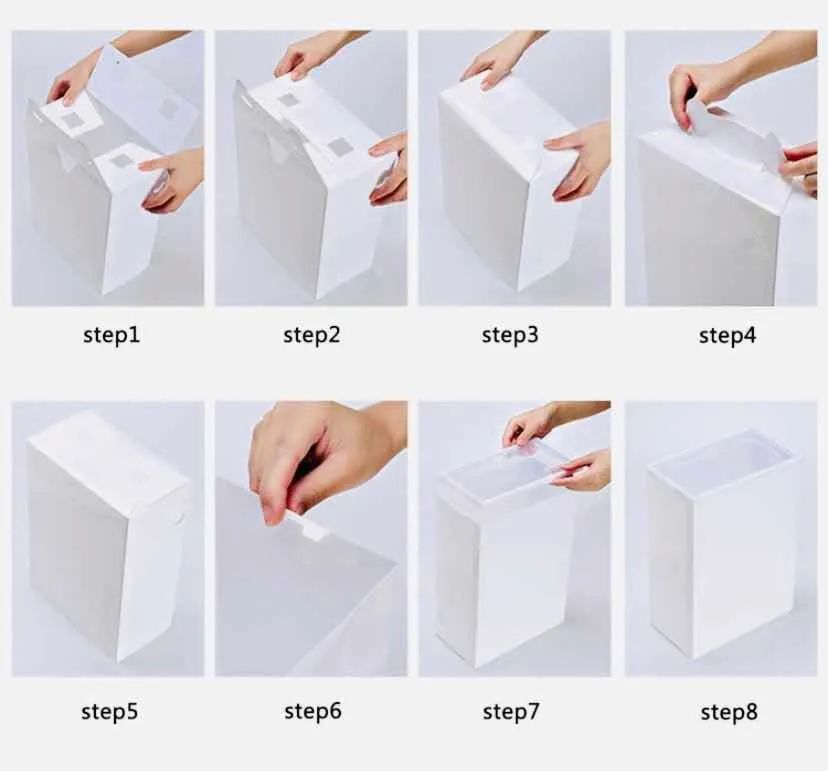 step1

step2

step3

step4

step5

step6

step7

step8