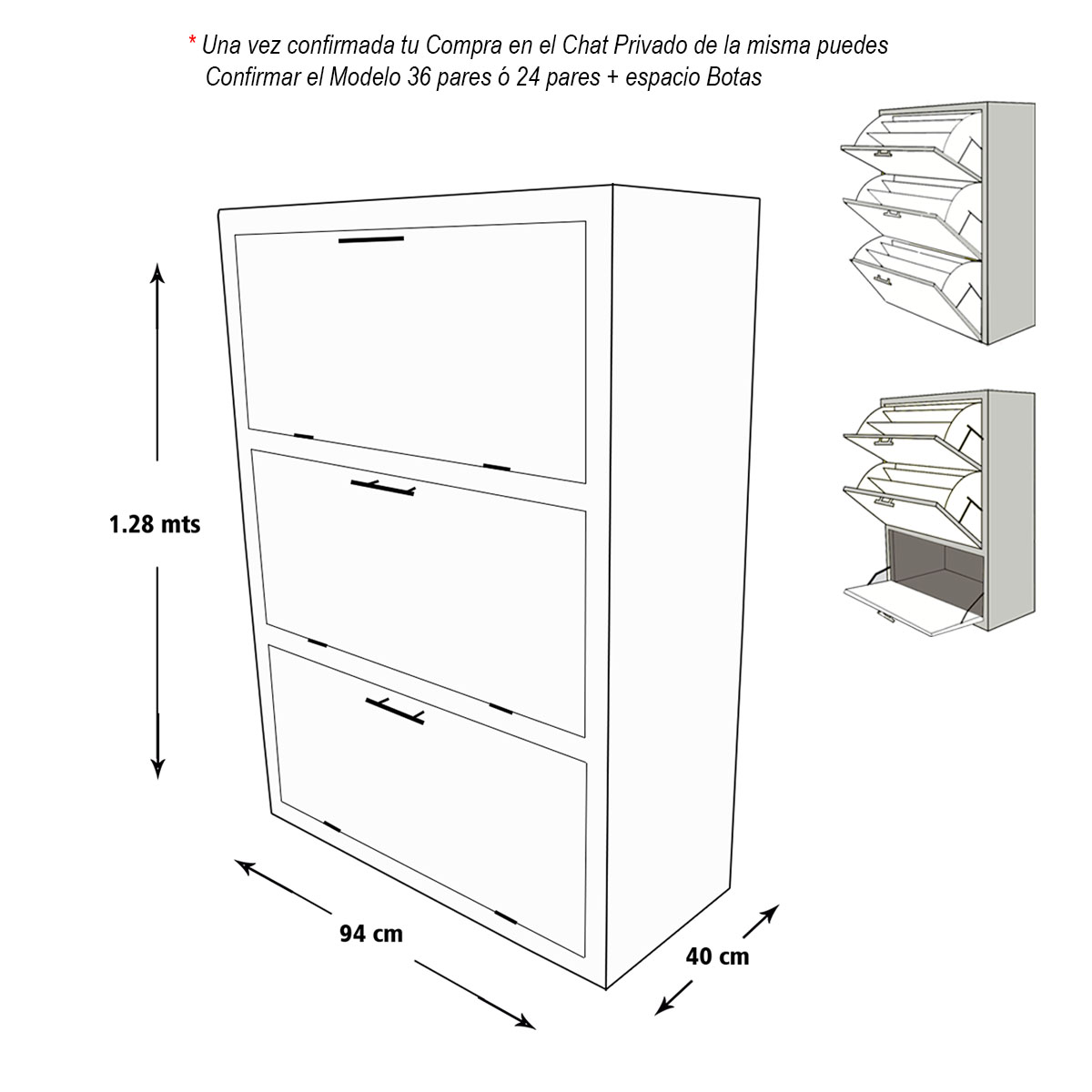 * Una vez confirmada tu Compra en el Chat Privado de la misma puedes Confirmar el Modelo 36 pares ó 24 pares + espacio Botas

1.28 mts

94 cm

40 cm