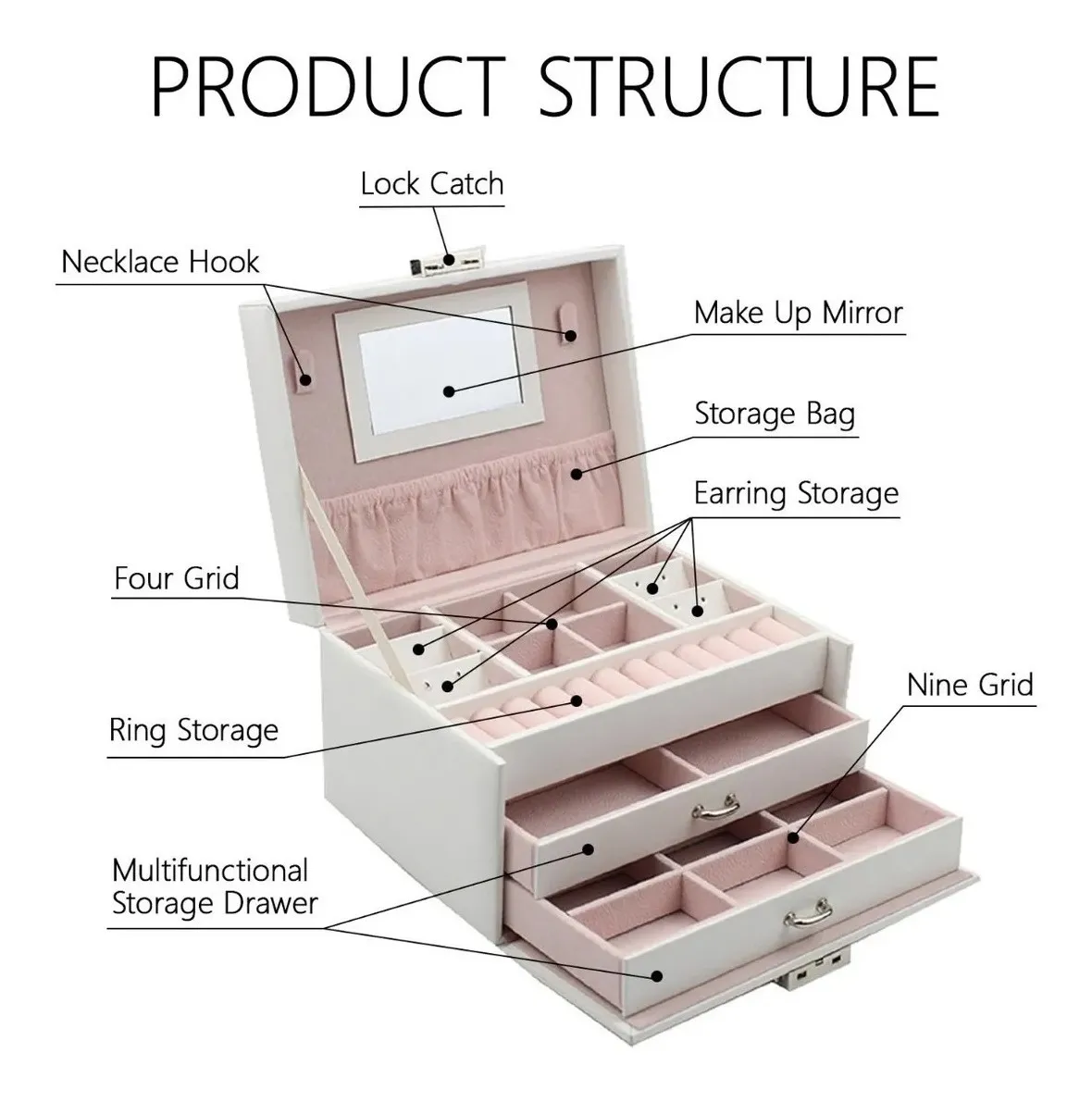 PRODUCT STRUCTURE

Lock Catch

Necklace Hook

Make Up Mirror

Storage Bag

Earring Storage

Four Grid

Nine Grid

Ring Storage

Multifunctional Storage Drawer