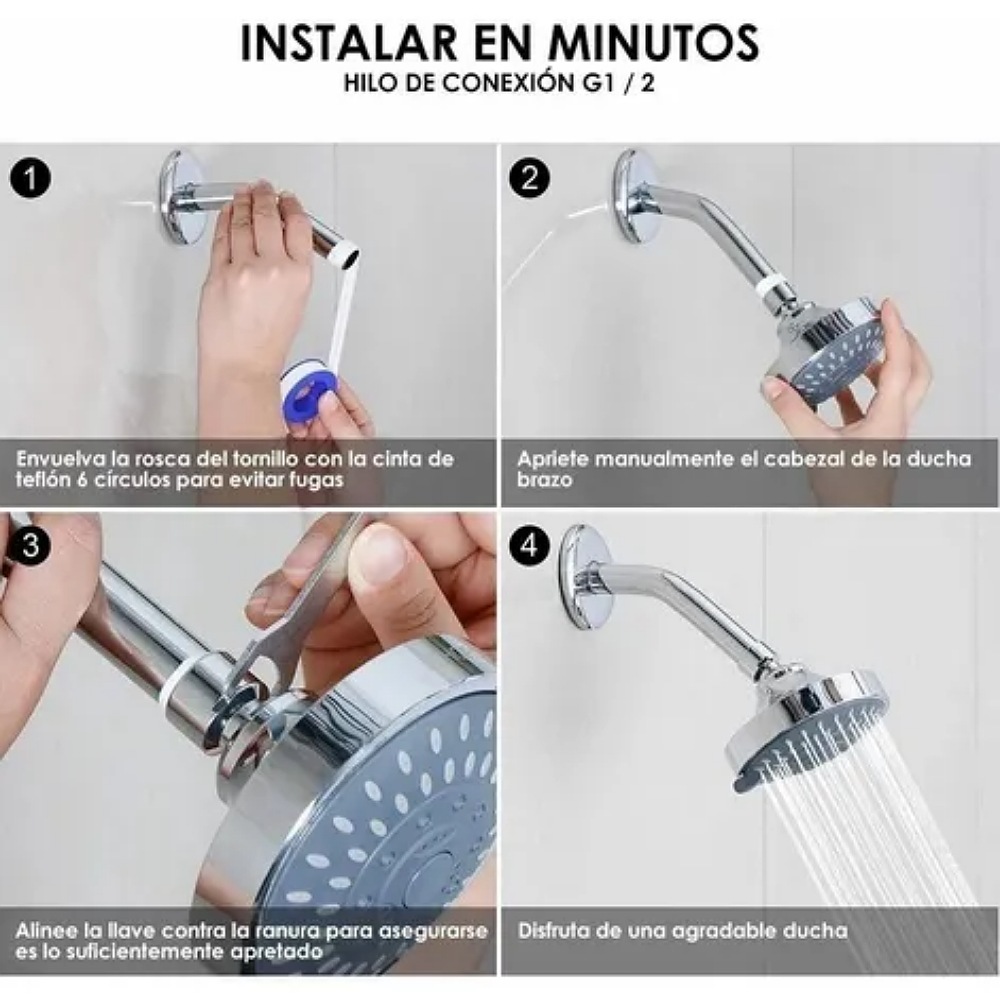 INSTALAR EN MINUTOS
HILO DE CONEXIÓN G1 / 2

1
Envuelva la rosca del tornillo con la cinta de teflón 6 círculos para evitar fugas

2
Apriete manualmente el cabezal de la ducha brazo

3
Alinee la llave contra la ranura para asegurarse es lo suficientemente apretado

4
Disfruta de una agradable ducha