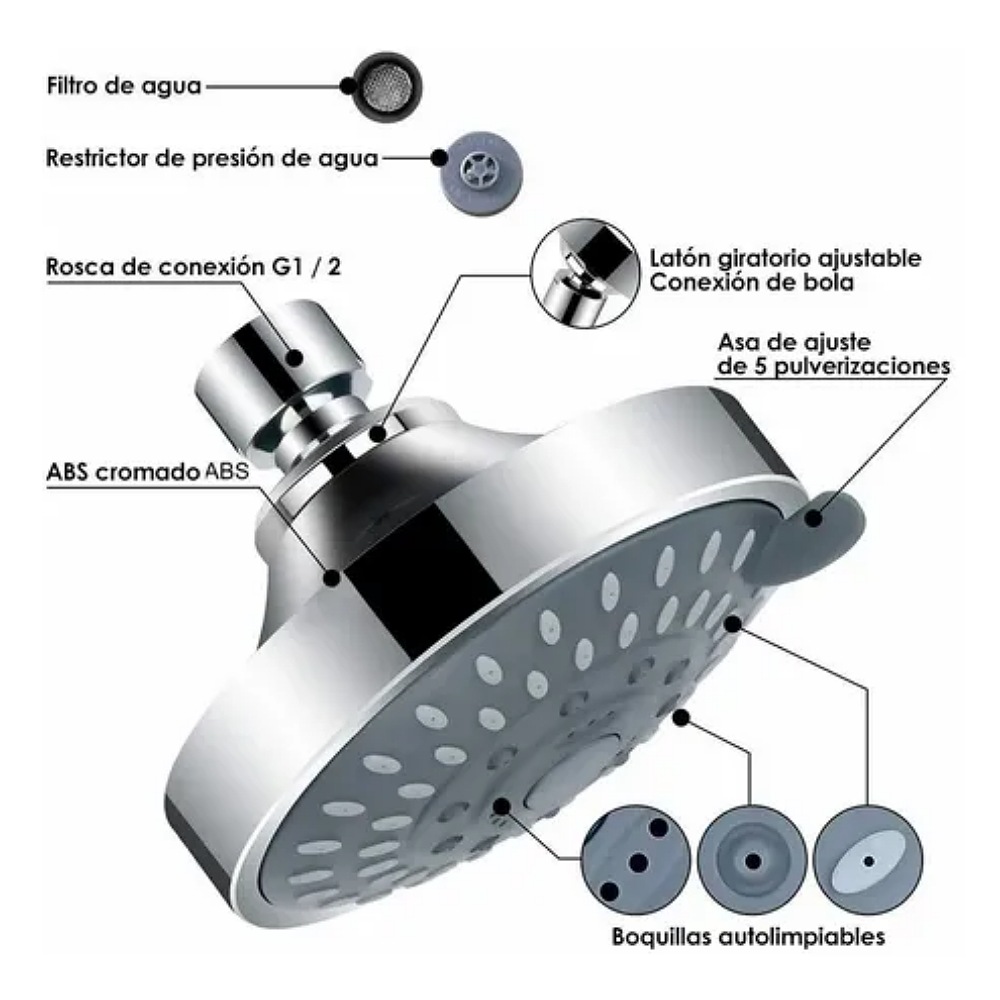 Filtro de agua

Restrictor de presión de agua

Rosca de conexión G1 / 2

Latón giratorio ajustable
Conexión de bola

Asa de ajuste
de 5 pulverizaciones

ABS cromado ABS

Boquillas autolimpiables