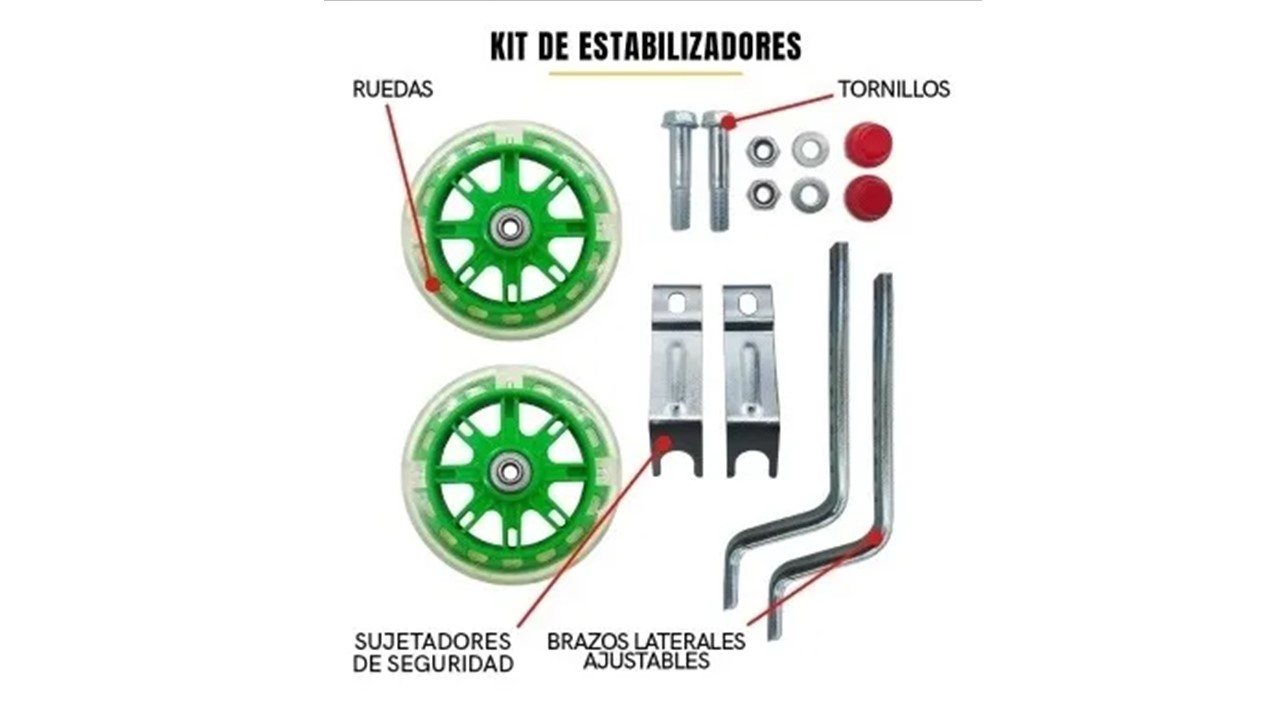 KIT DE ESTABILIZADORES

RUEDAS

TORNILLOS

SUJETADORES DE SEGURIDAD

BRAZOS LATERALES AJUSTABLES