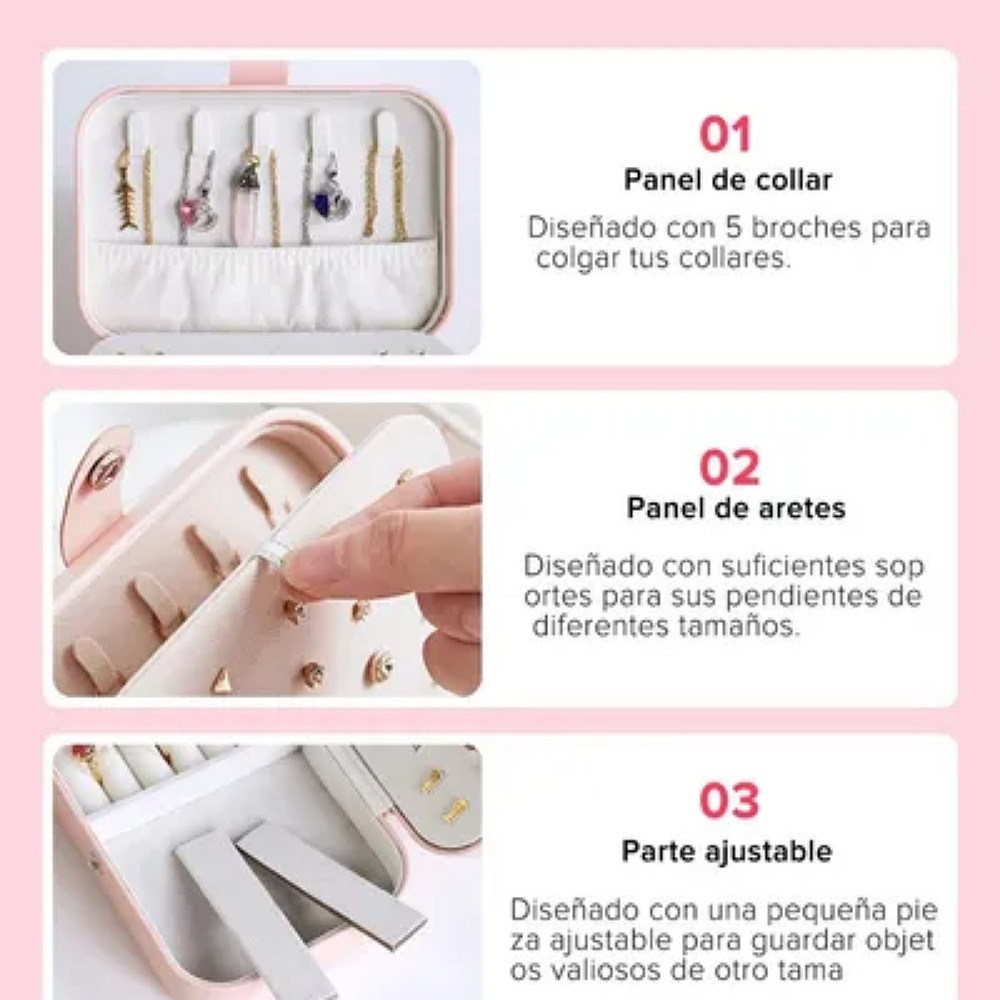 01
Panel de collar

Diseñado con 5 broches para colgar tus collares.

02
Panel de aretes

Diseñado con suficientes sop ortes para sus pendientes de diferentes tamaños.

03
Parte ajustable

Diseñado con una pequeña pie za ajustable para guardar objet os valiosos de otro tama