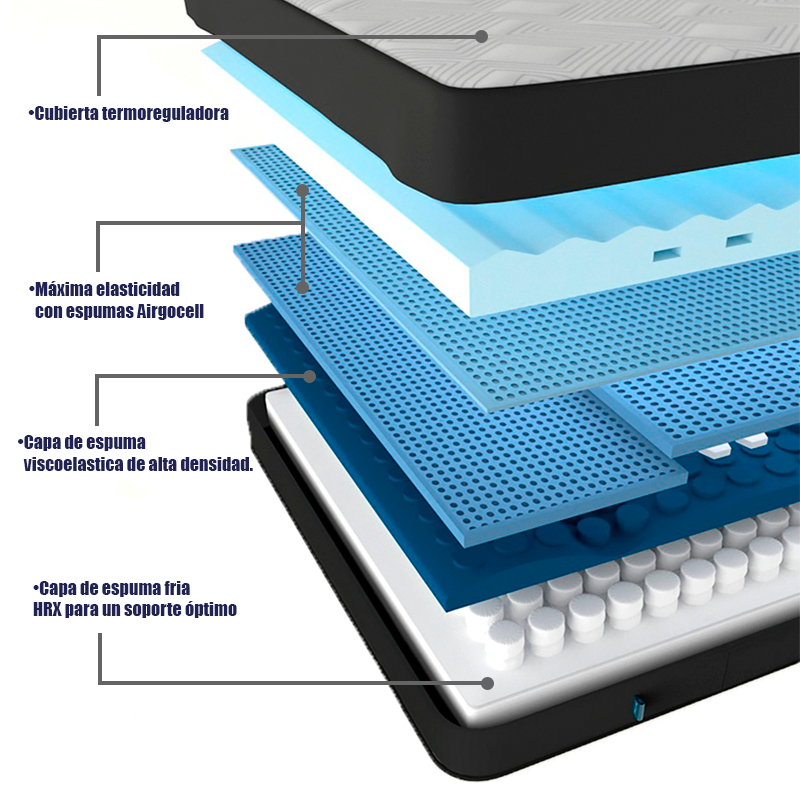 •Cubierta termoreguladora

•Máxima elasticidad con espumas Airgocell

•Capa de espuma viscoelastica de alta densidad.

•Capa de espuma fria HRX para un soporte óptimo