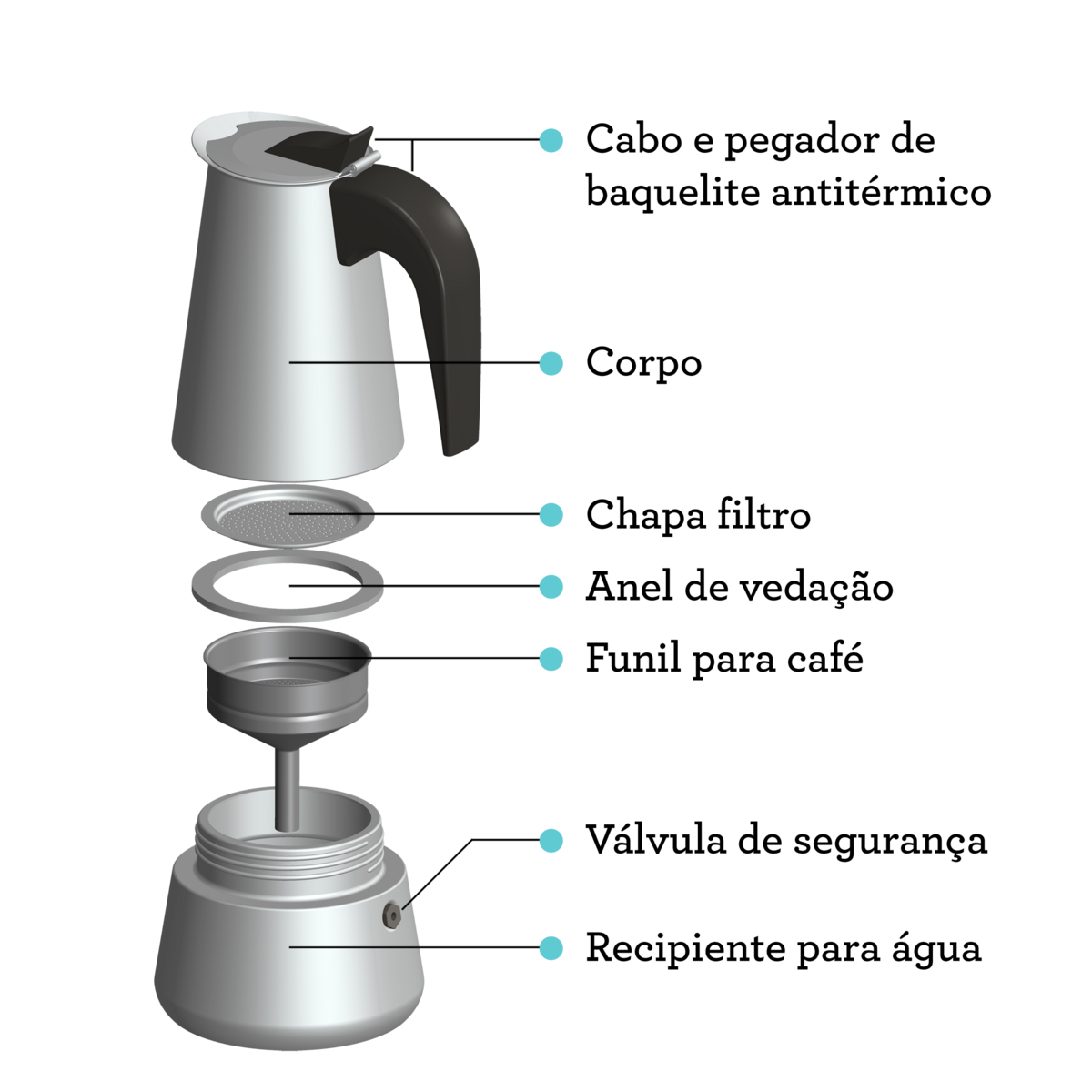 Cabo e pegador de baquelite antitérmico

Corpo

Chapa filtro

Anel de vedação

Funil para café

Válvula de segurança

Recipiente para água