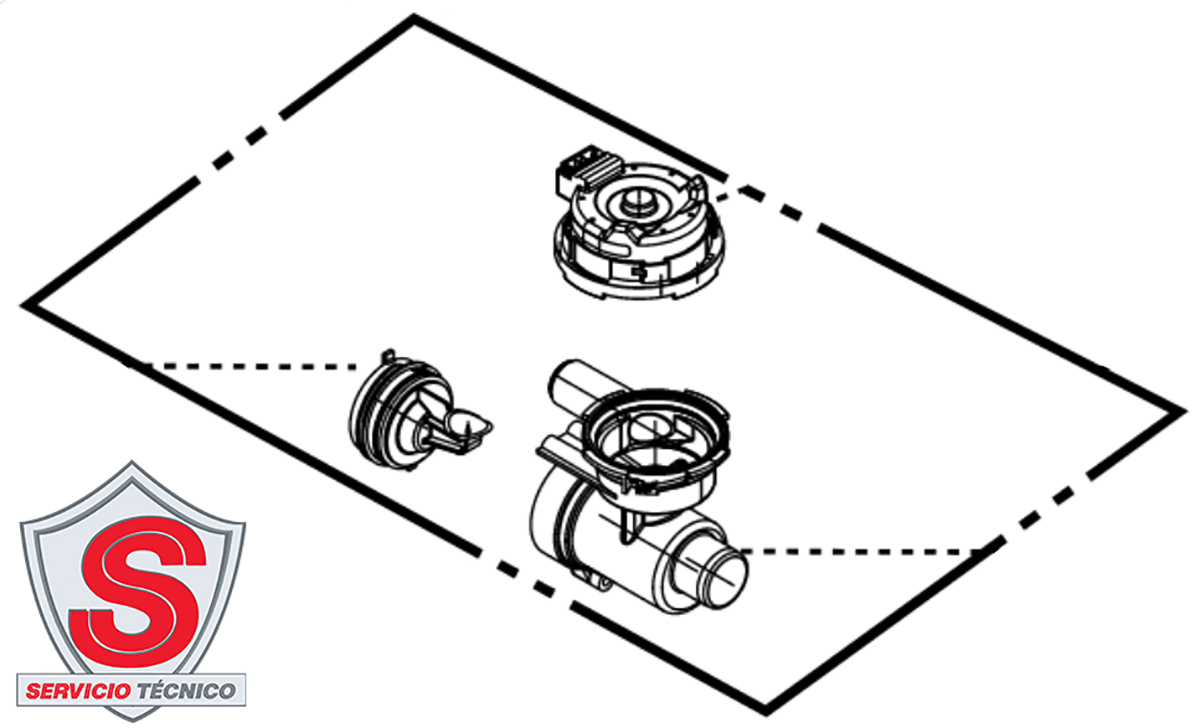 S
SERVICIO TÉCNICO