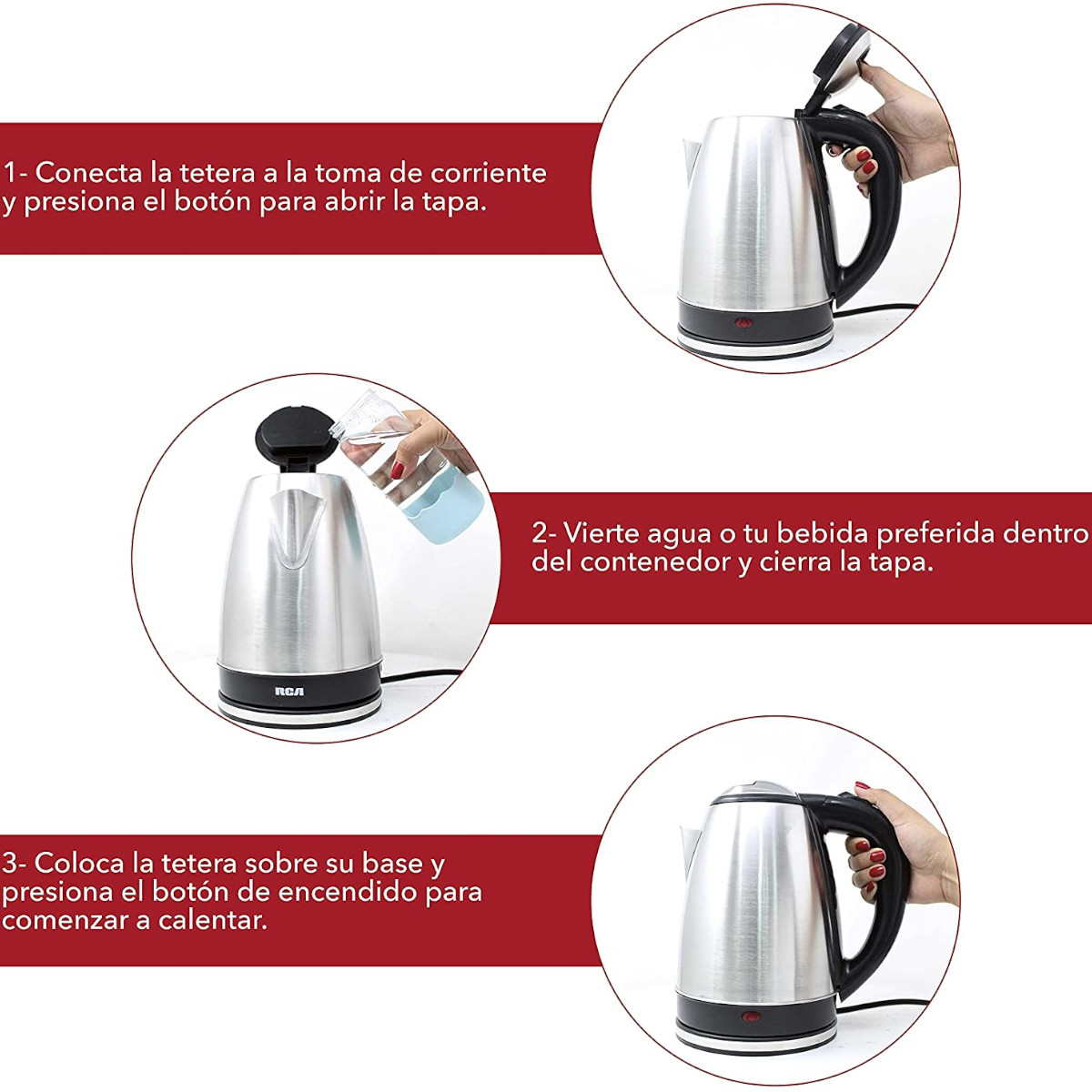 1- Conecta la tetera a la toma de corriente y presiona el botón para abrir la tapa.

RCA

2- Vierte agua o tu bebida preferida dentro del contenedor y cierra la tapa.

3- Coloca la tetera sobre su base y presiona el botón de encendido para comenzar a calentar.