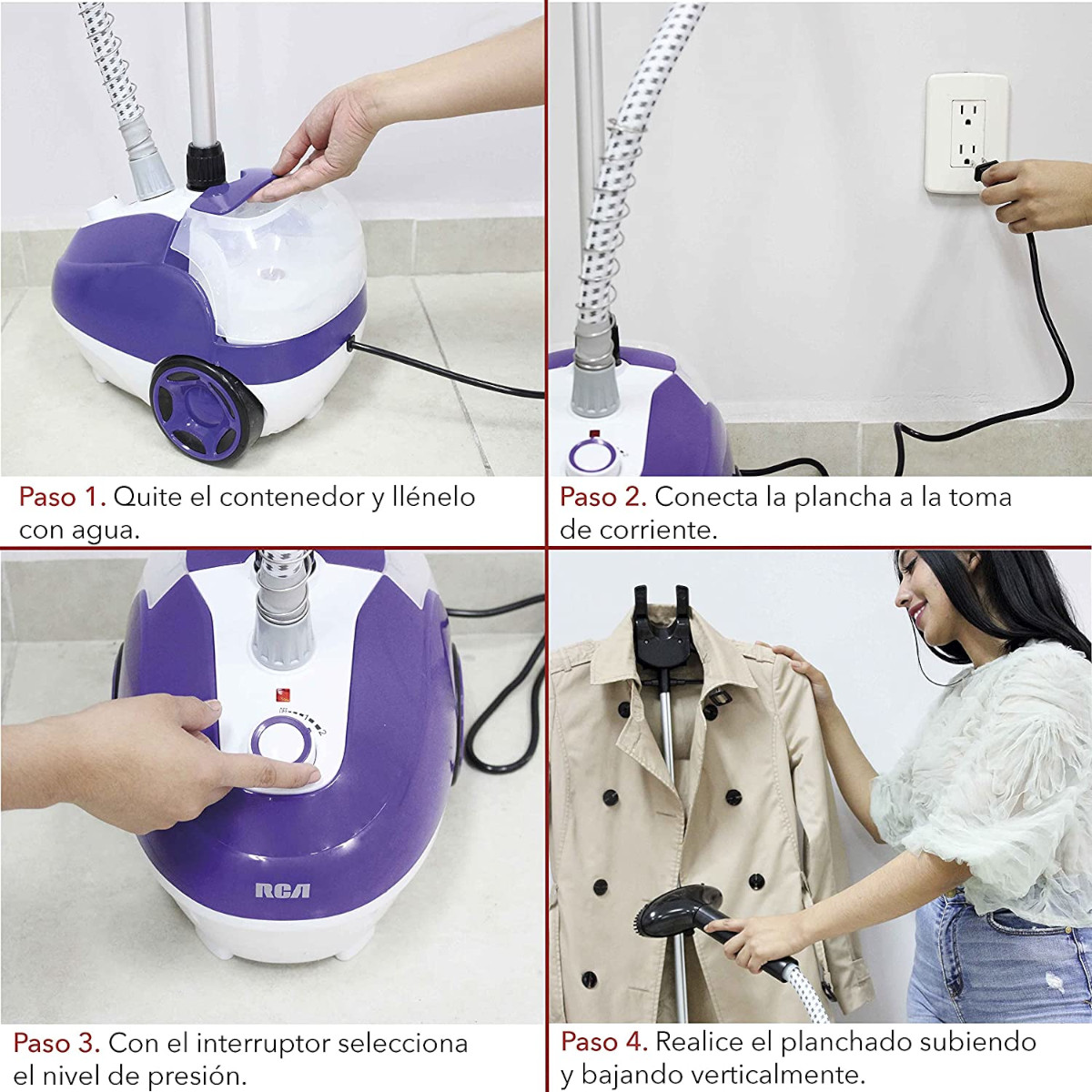 Paso 1. Quite el contenedor y llénelo con agua.

Paso 2. Conecta la plancha a la toma de corriente.

OFF 1 2

RCA

Paso 3. Con el interruptor selecciona el nivel de presión.

Paso 4. Realice el planchado subiendo y bajando verticalmente.