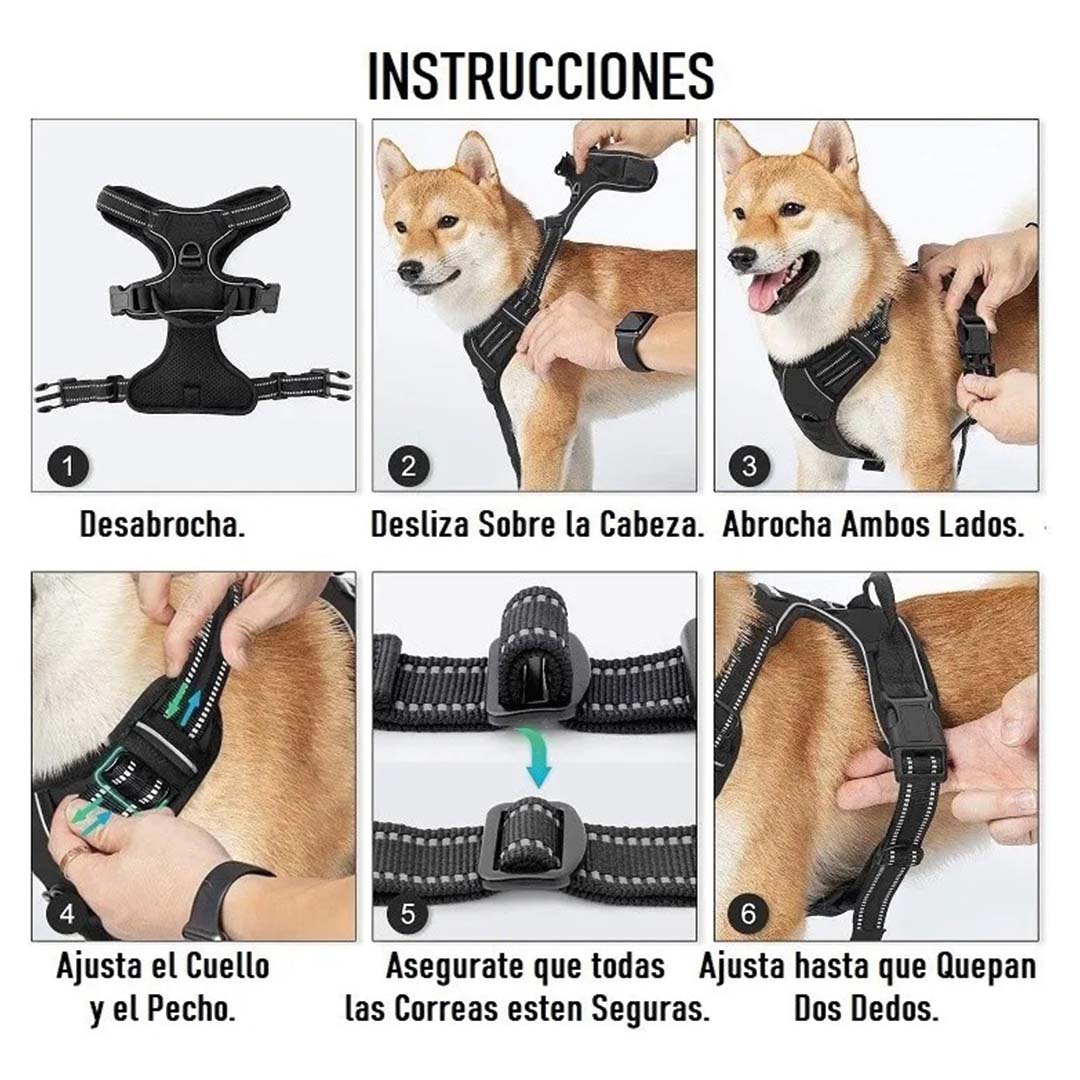 INSTRUCCIONES

1
Desabrocha.

2
Desliza Sobre la Cabeza.

3
Abrocha Ambos Lados.

4
Ajusta el Cuello y el Pecho.

5
Asegurate que todas las Correas esten Seguras.

6
Ajusta hasta que Quepan Dos Dedos.