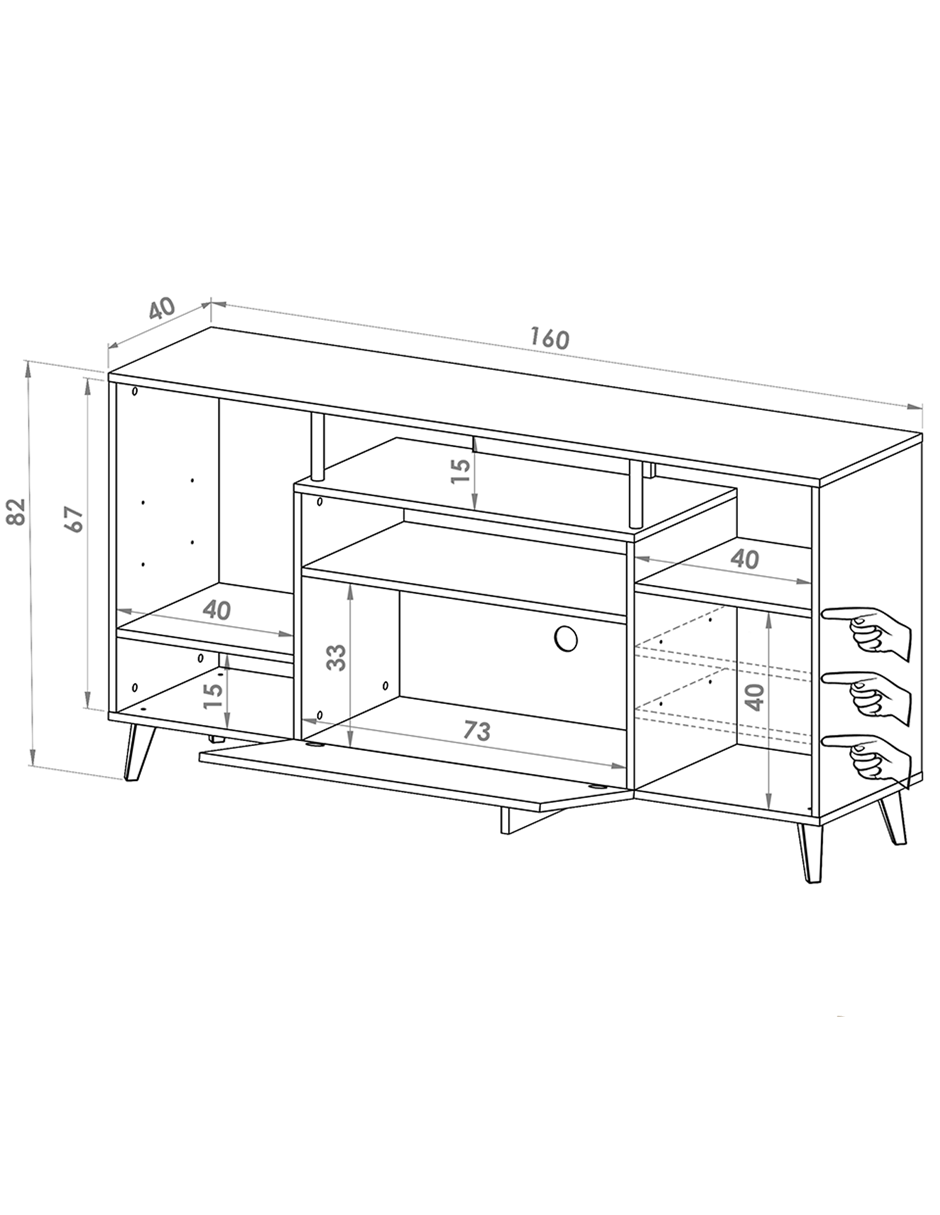 40
160
82
67
15
40
40
33
15
73
40