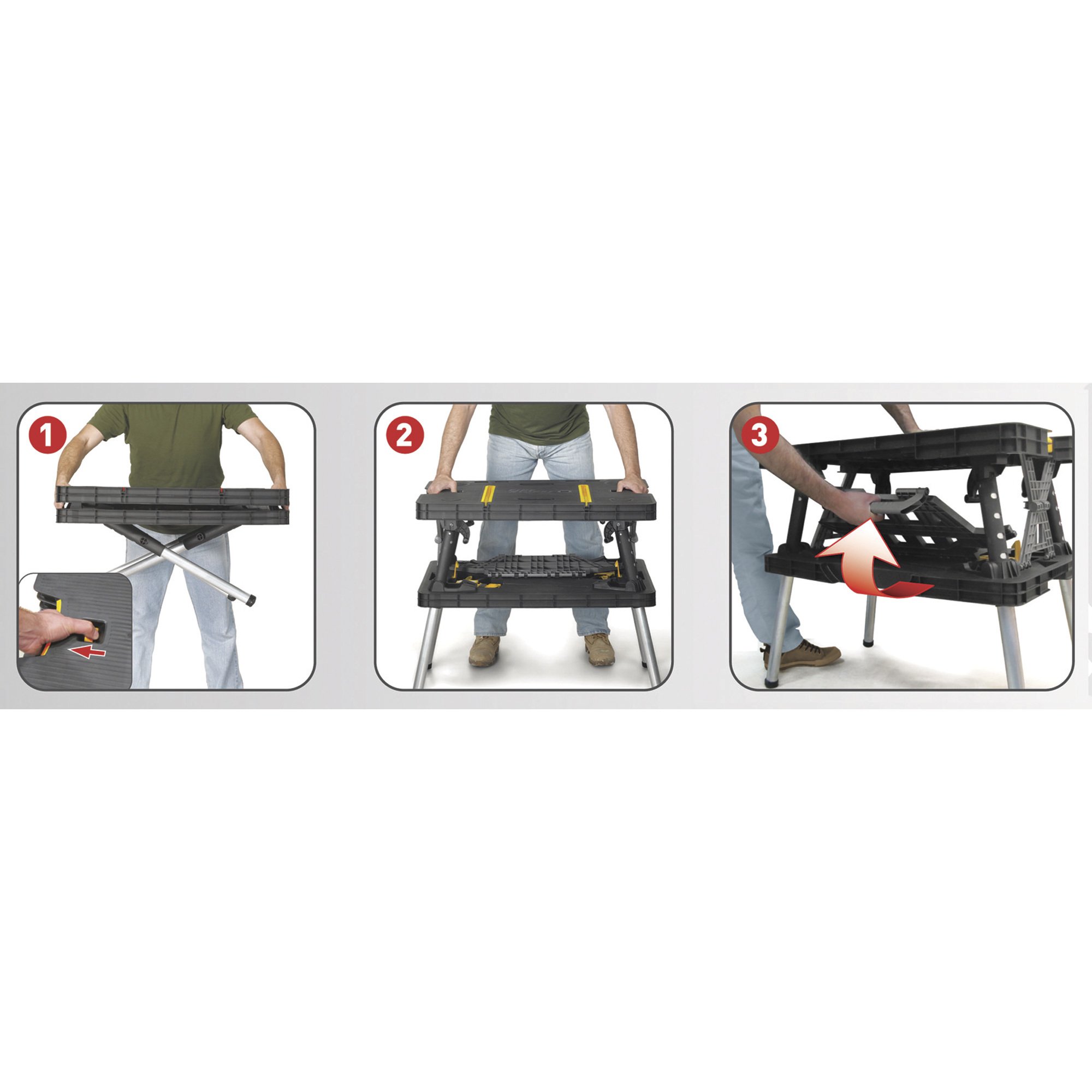 1

2

3