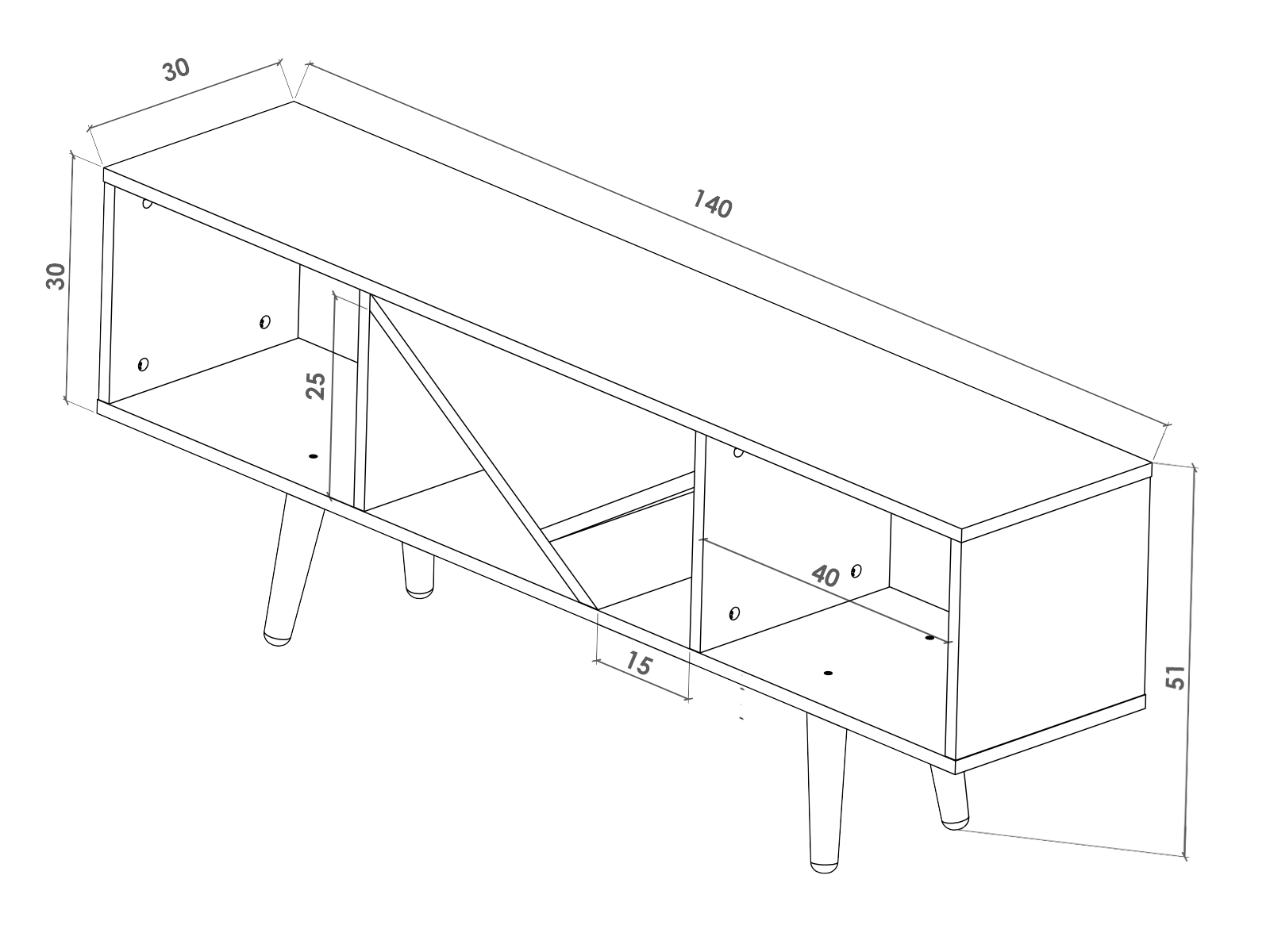 30

140

30

25

40

15

51