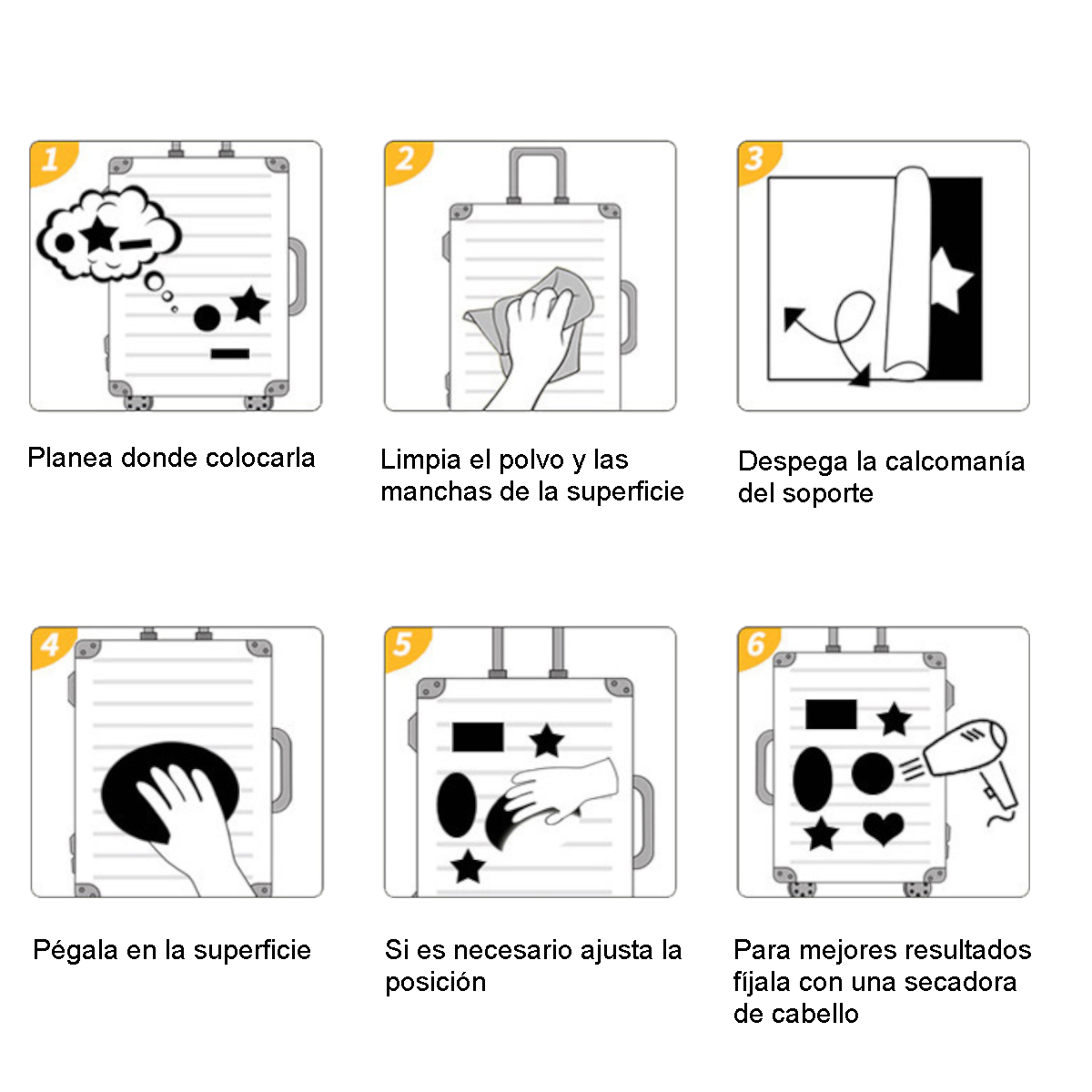 1

Planea donde colocarla

2

Limpia el polvo y las manchas de la superficie

3

Despega la calcomanía del soporte

4

Pégala en la superficie

5

Si es necesario ajusta la posición

6

Para mejores resultados fíjala con una secadora de cabello