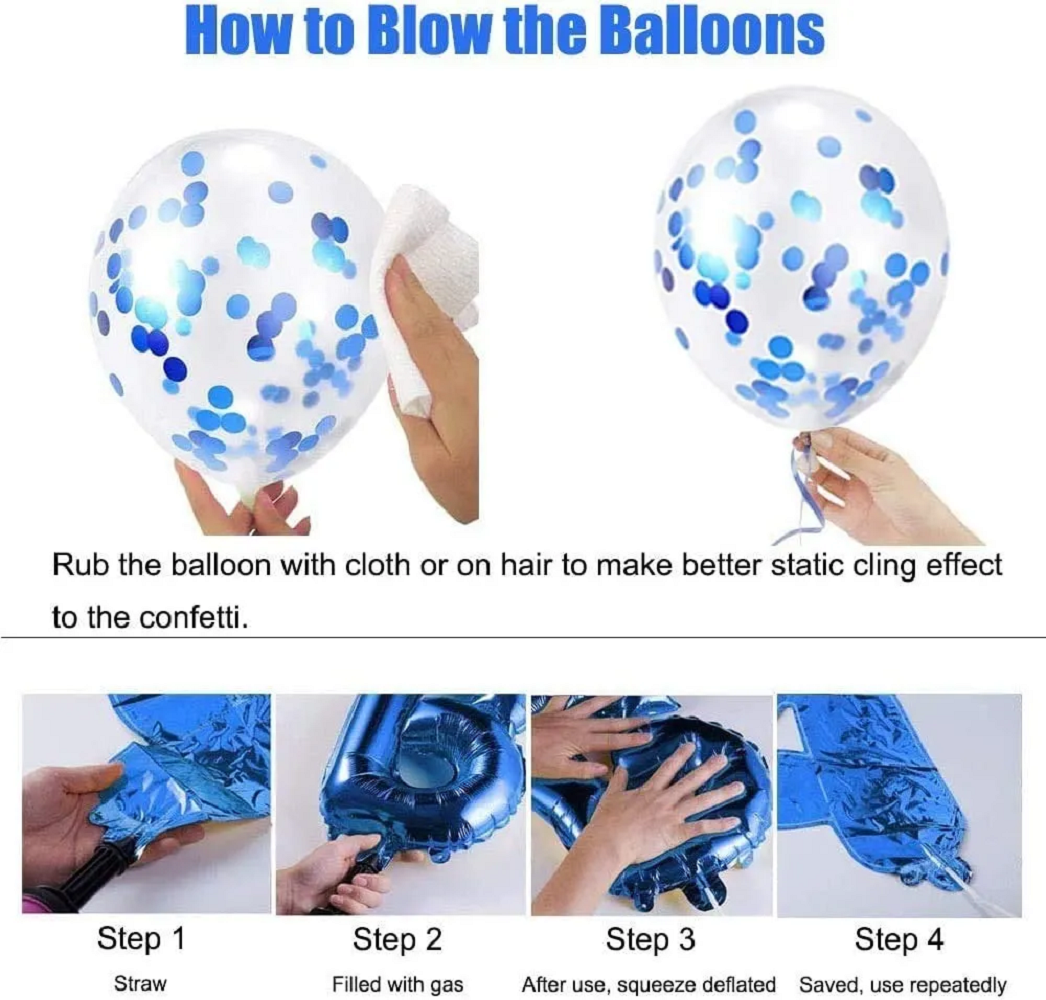 How to Blow the Balloons

Rub the balloon with cloth or on hair to make better static cling effect to the confetti.

Step 1
Straw

Step 2
Filled with gas

Step 3
After use, squeeze deflated

Step 4
Saved, use repeatedly