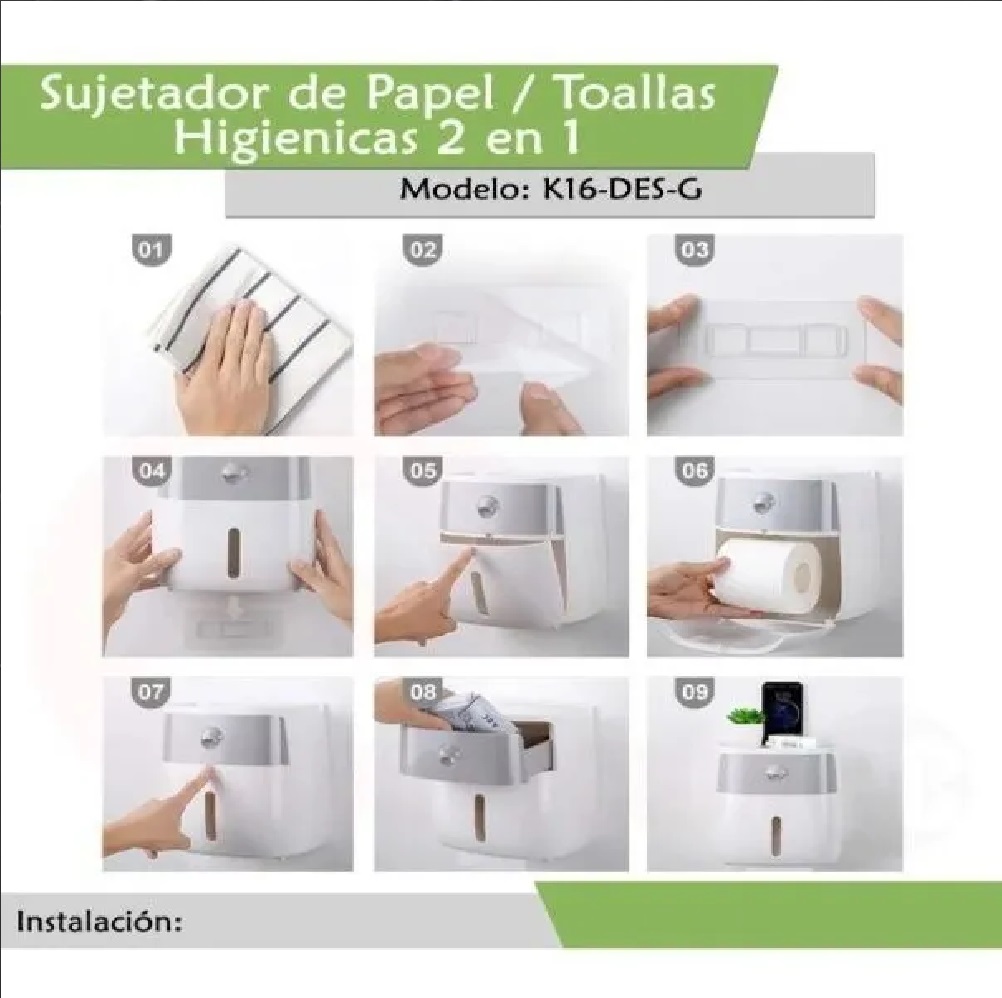 Sujetador de Papel / Toallas Higienicas 2 en 1

Modelo: K16-DES-G

01

02

03

04

05

06

07

08

09

Instalación: