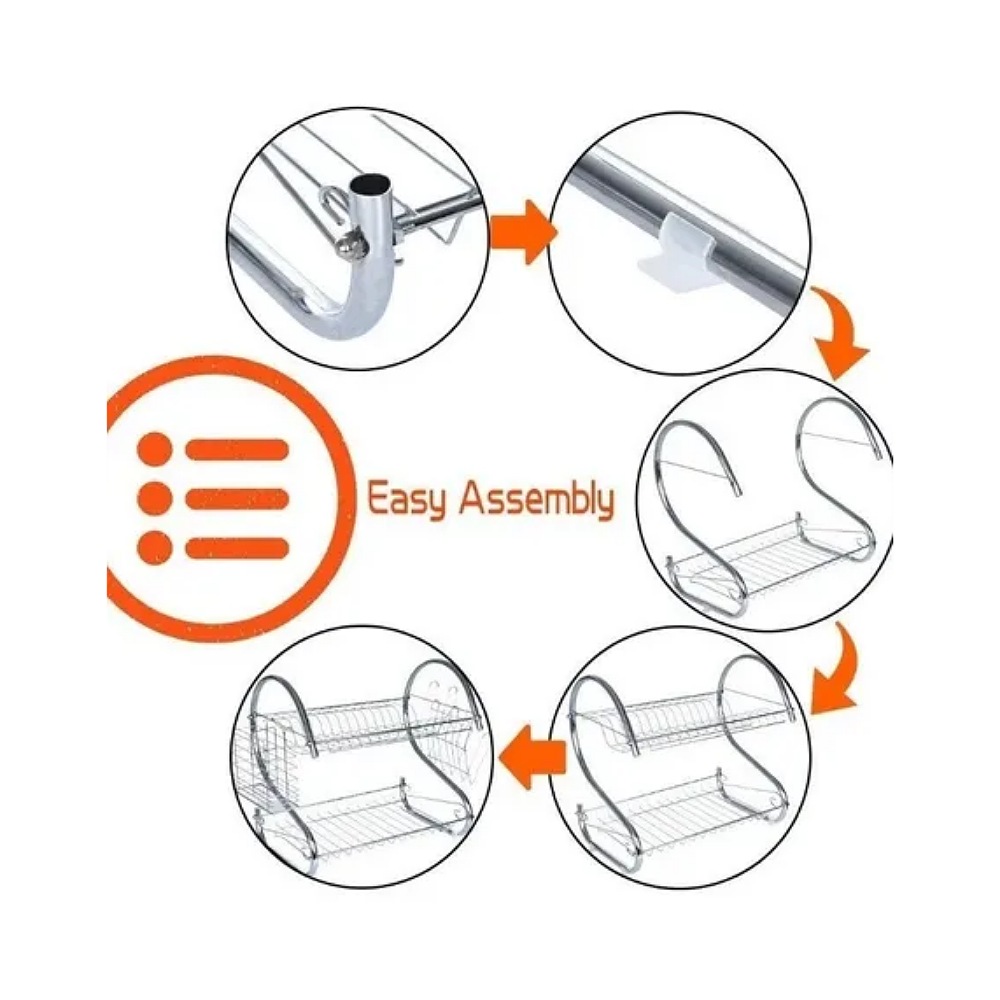 Easy Assembly