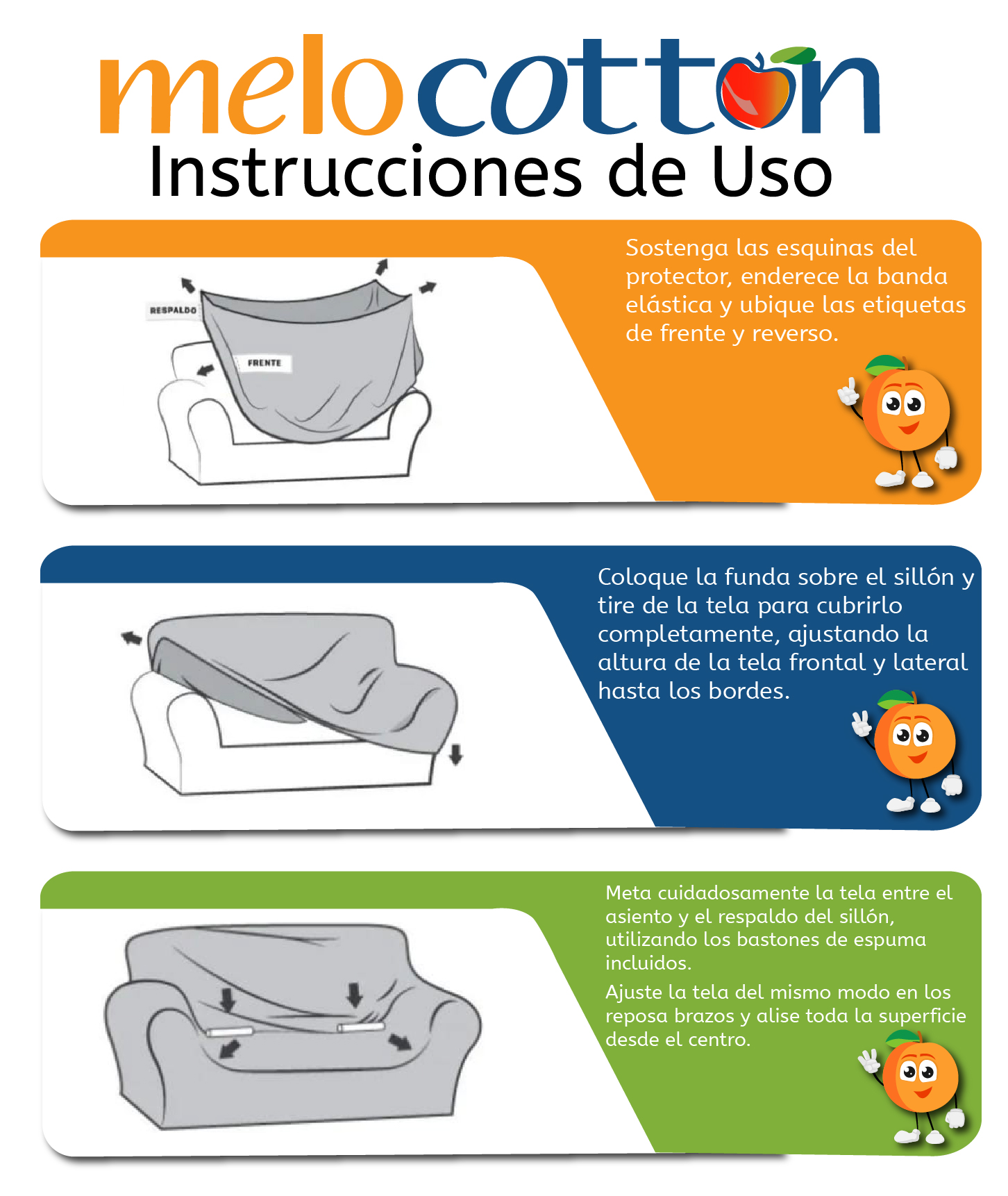 melocotton
Instrucciones de Uso

RESPALDO
FRENTE

Sostenga las esquinas del protector, enderece la banda elástica y ubique las etiquetas de frente y reverso.

Coloque la funda sobre el sillón y tire de la tela para cubrirlo completamente, ajustando la altura de la tela frontal y lateral hasta los bordes.

Meta cuidadosamente la tela entre el asiento y el respaldo del sillón, utilizando los bastones de espuma incluidos.

Ajuste la tela del mismo modo en los reposa brazos y alise toda la superficie desde el centro.