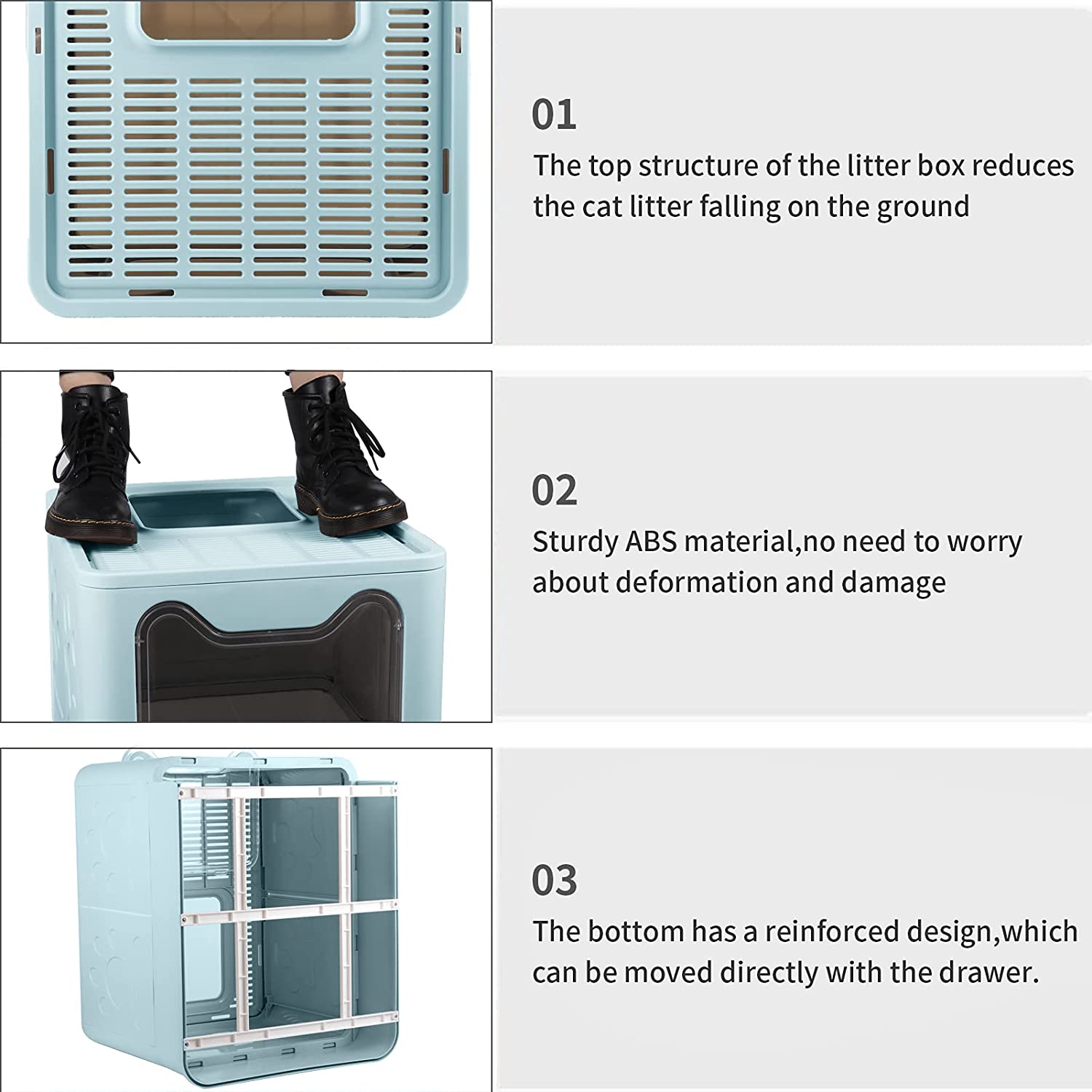 01
The top structure of the litter box reduces the cat litter falling on the ground

02
Sturdy ABS material,no need to worry about deformation and damage

03
The bottom has a reinforced design,which can be moved directly with the drawer.