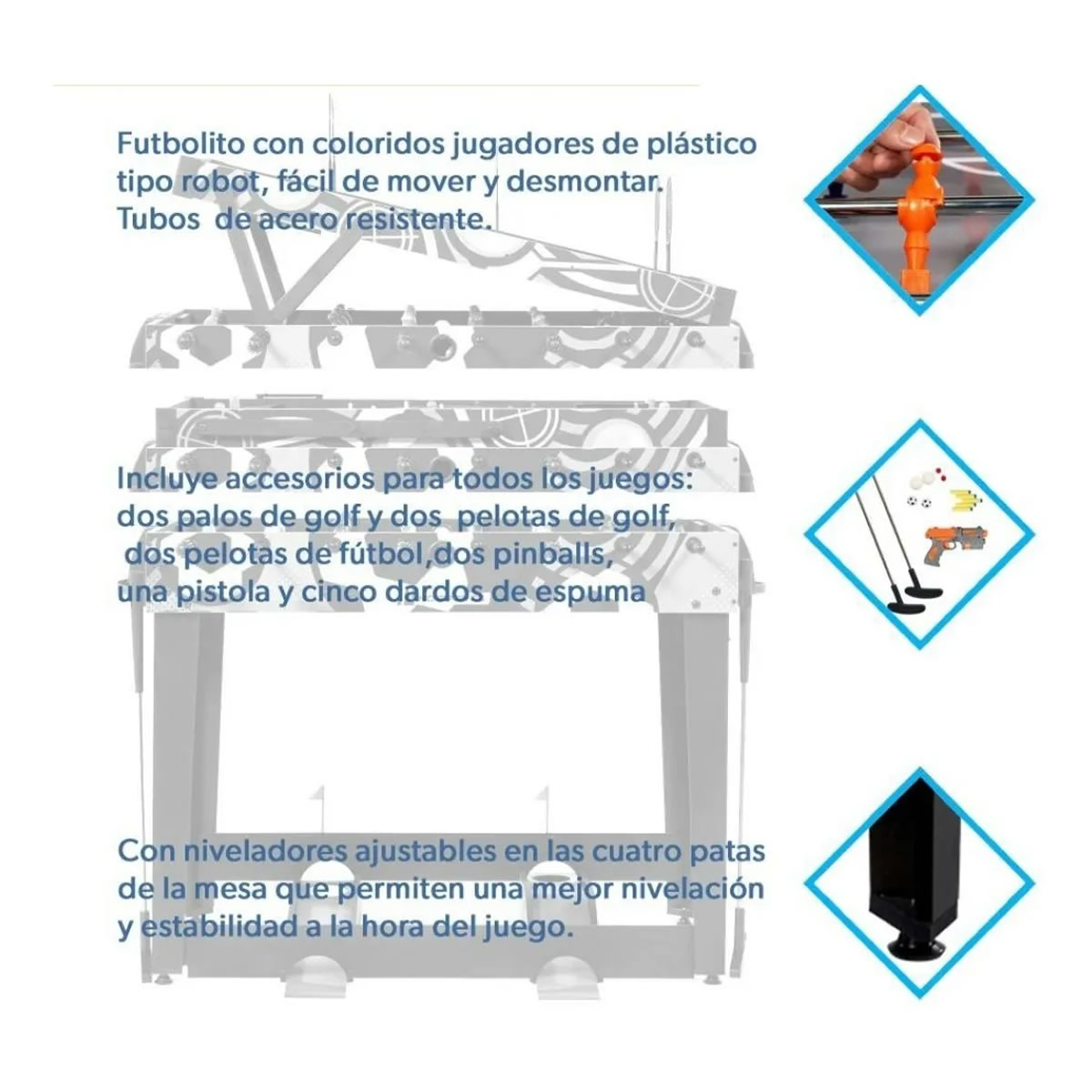 Futbolito con coloridos jugadores de plástico tipo robot, fácil de mover y desmontar. Tubos de acero resistente.

Incluye accesorios para todos los juegos: dos palos de golf y dos pelotas de golf, dos pelotas de fútbol,dos pinballs, una pistola y cinco dardos de espuma

Con niveladores ajustables en las cuatro patas de la mesa que permiten una mejor nivelación y estabilidad a la hora del juego.