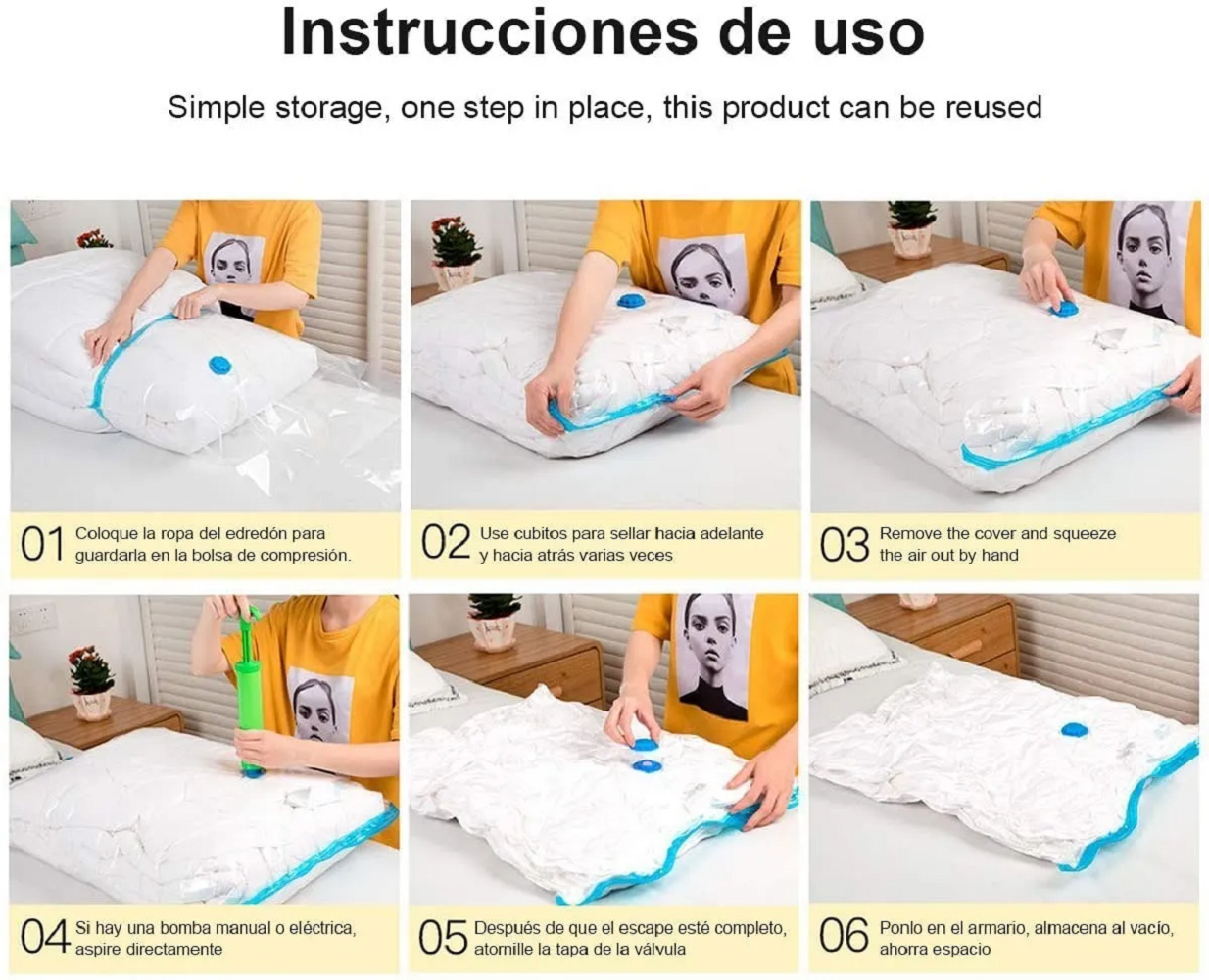 Instrucciones de uso

Simple storage, one step in place, this product can be reused

01 Coloque la ropa del edredón para guardarla en la bolsa de compresión.

02 Use cubitos para sellar hacia adelante y hacia atrás varias veces

03 Remove the cover and squeeze the air out by hand

04 Si hay una bomba manual o eléctrica, aspire directamente

05 Después de que el escape esté completo, atornille la tapa de la válvula

06 Ponlo en el armario, almacena al vacío, ahorra espacio