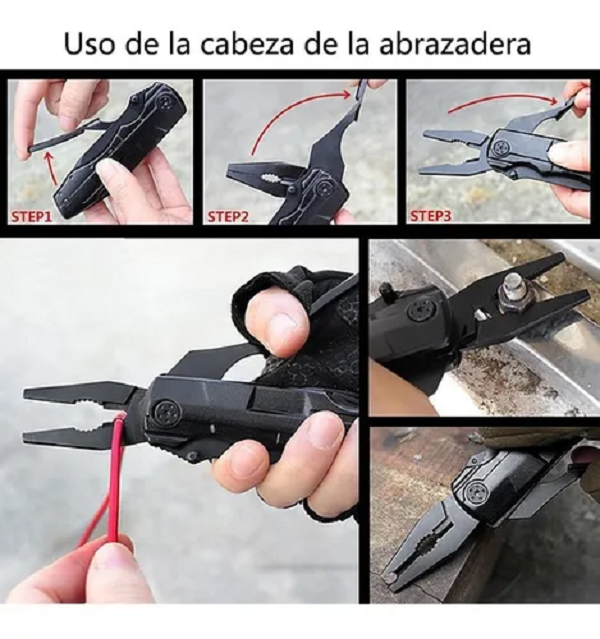 Uso de la cabeza de la abrazadera

STEP1

STEP2

STEP3