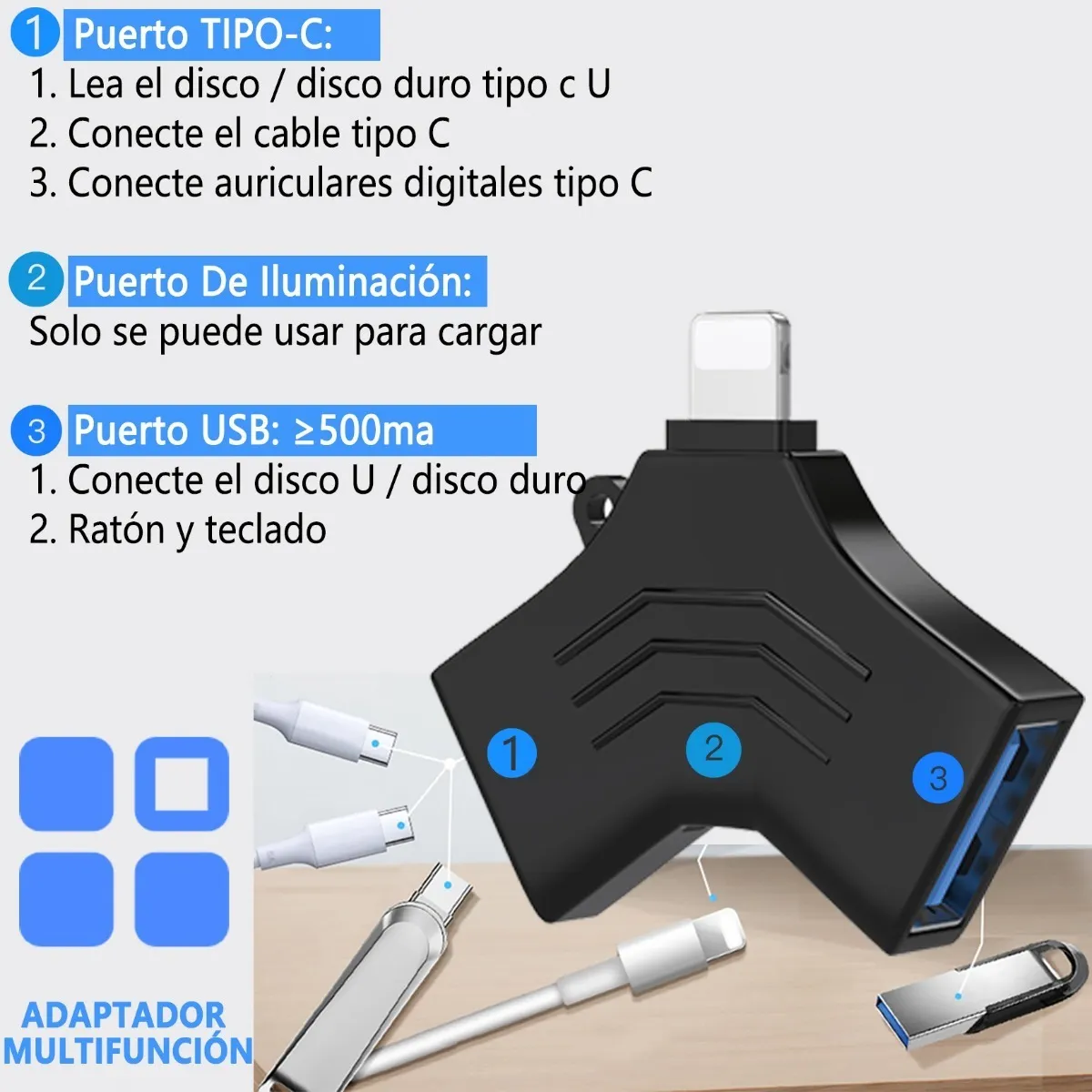 1 Puerto TIPO-C:
1. Lea el disco / disco duro tipo c U
2. Conecte el cable tipo C
3. Conecte auriculares digitales tipo C

2 Puerto De Iluminación:
Solo se puede usar para cargar

3 Puerto USB: ≥500ma
1. Conecte el disco U / disco duro
2. Ratón y teclado

1 2 3

ADAPTADOR MULTIFUNCIÓN