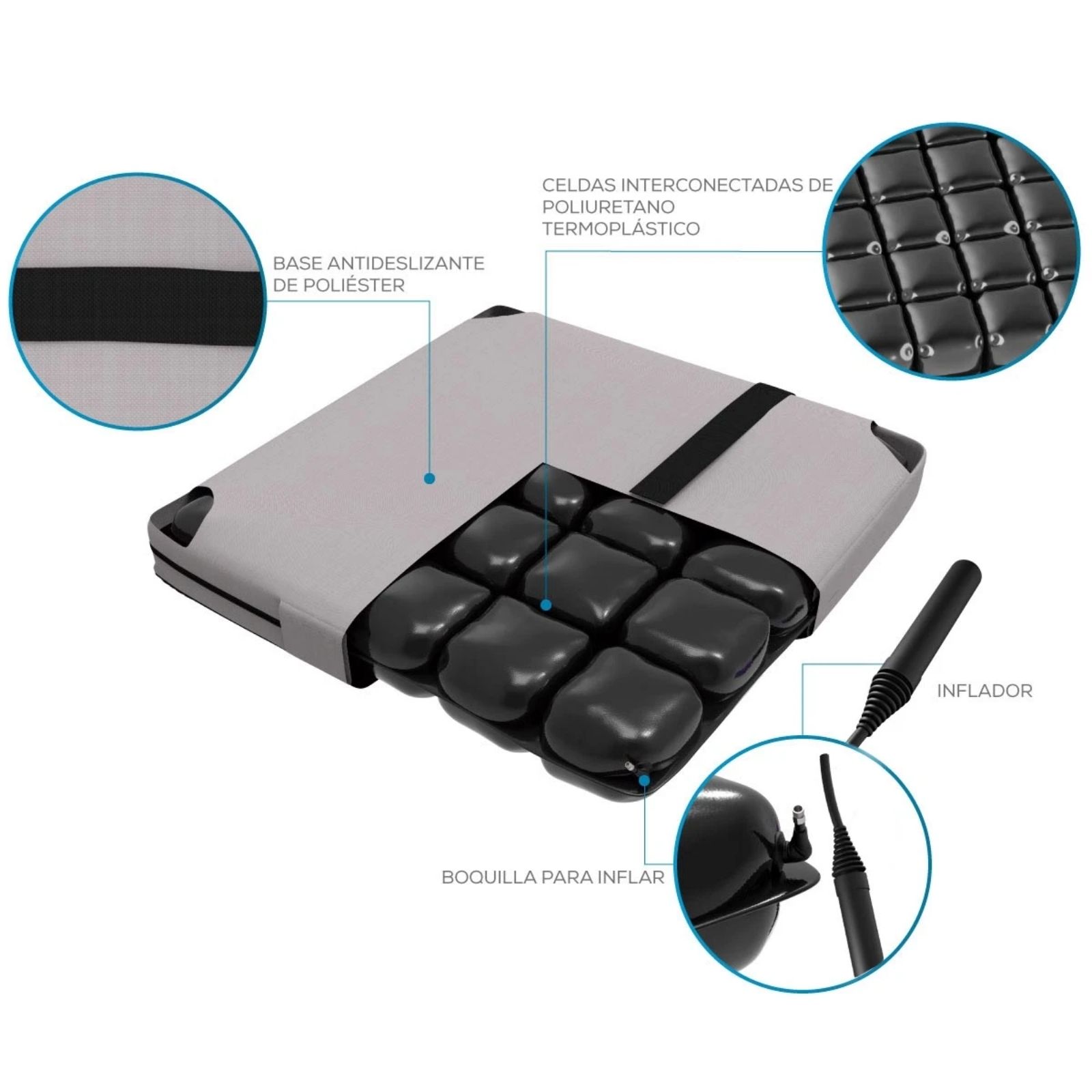 CELDAS INTERCONECTADAS DE POLIURETANO TERMOPLÁSTICO

BASE ANTIDESLIZANTE DE POLIÉSTER

INFLADOR

BOQUILLA PARA INFLAR