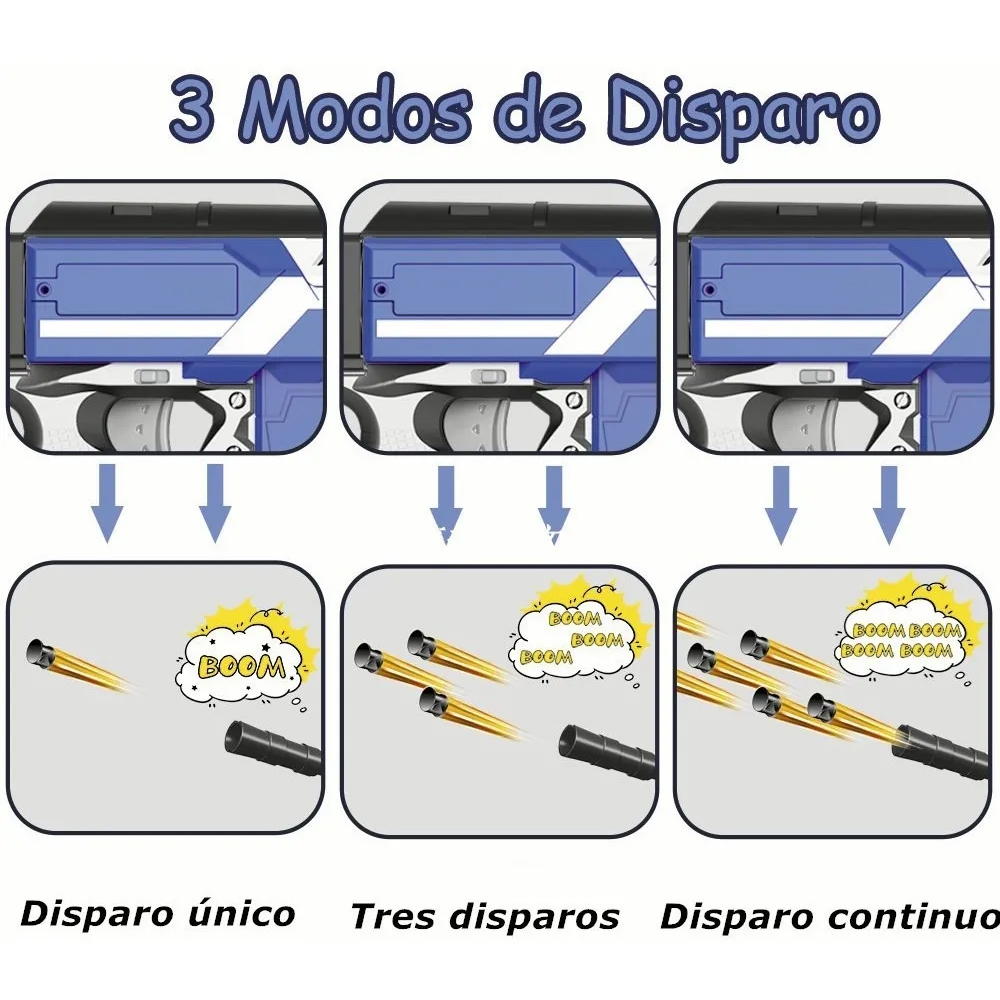 3 Modos de Disparo

BOOM

BOOM
BOOM
BOOM

BOOM BOOM
BOOM BOOM

Disparo único

Tres disparos

Disparo continuo