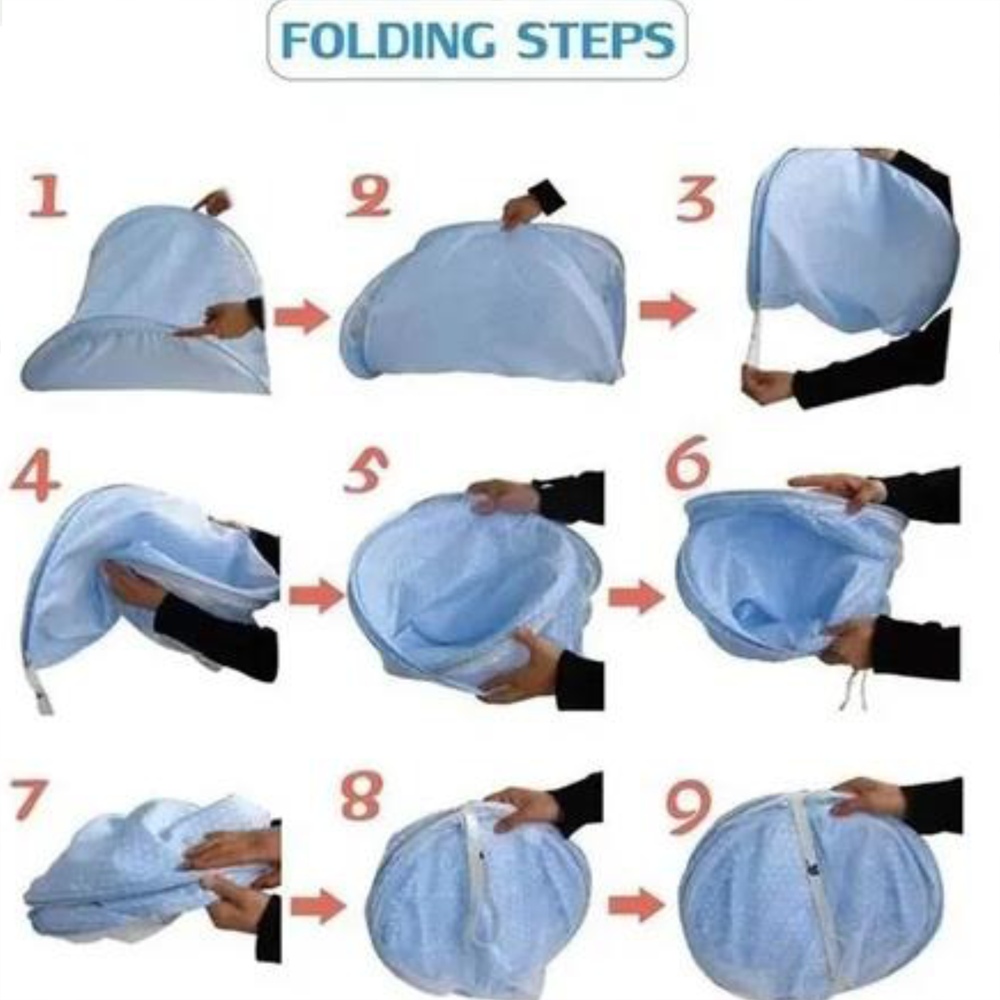 FOLDING STEPS

1

2

3

4

5

6

7

8

9