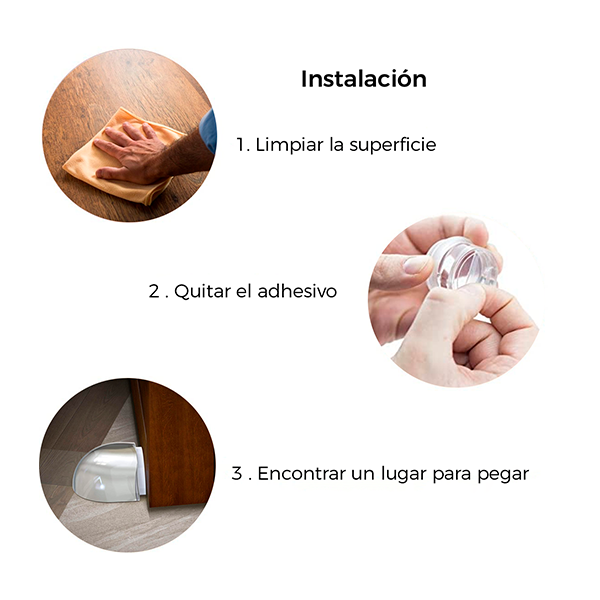 Instalación

1. Limpiar la superficie

2 . Quitar el adhesivo

3 . Encontrar un lugar para pegar