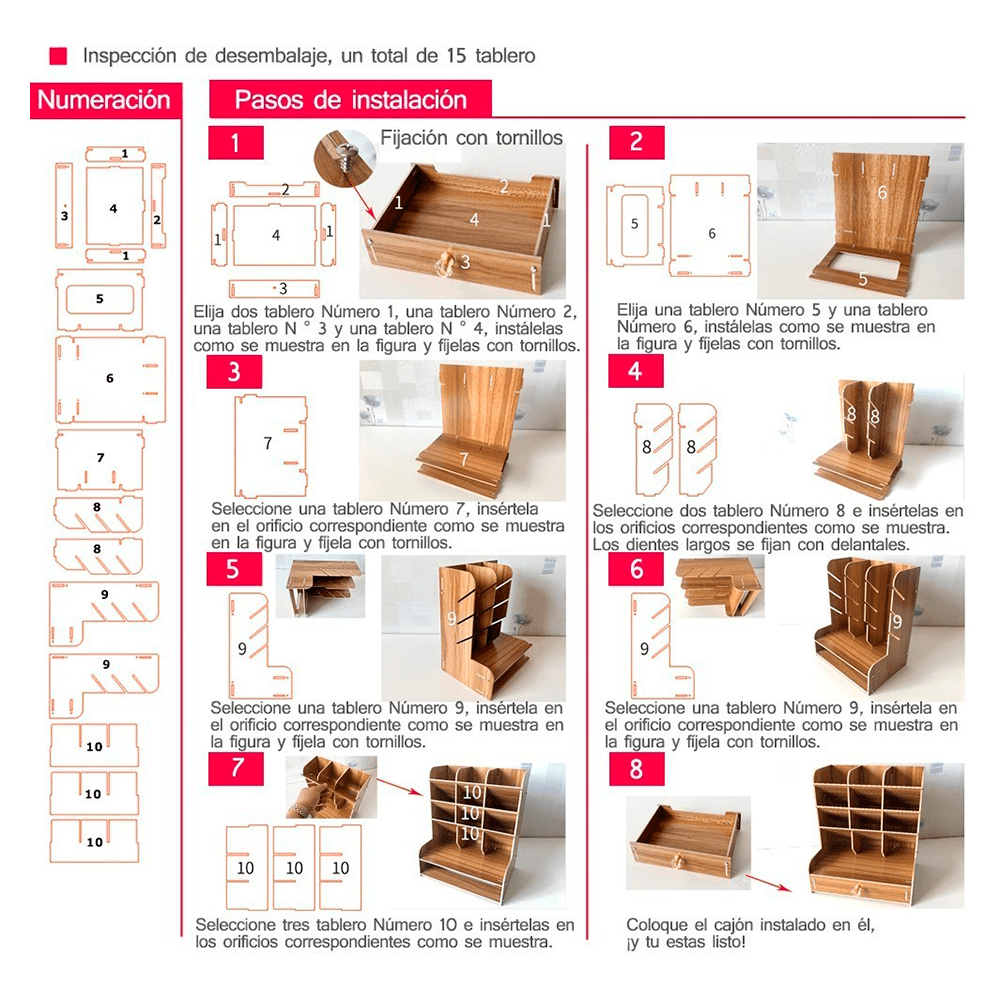 Inspección de desembalaje, un total de 15 tablero

Numeración

1
3
4
2
1
5
6
7
8
8
9
9
10
10
10

Pasos de instalación

1

Fijación con tornillos

2
1
4
1
3
1
2
4
1
3

Elija dos tablero Número 1, una tablero Número 2, una tablero N ° 3 y una tablero N ° 4, instálelas como se muestra en la figura y fíjelas con tornillos.

2

5
6
6
5

Elija una tablero Número 5 y una tablero Número 6, instálelas como se muestra en la figura y fíjelas con tornillos.

3

7
7

Seleccione una tablero Número 7, insértela en el orificio correspondiente como se muestra en la figura y fíjela con tornillos.

4

8
8
8
8

Seleccione dos tablero Número 8 e insértelas en los orificios correspondientes como se muestra. Los dientes largos se fijan con delantales.

5

9
9

Seleccione una tablero Número 9, insértela en el orificio correspondiente como se muestra en la figura y fíjela con tornillos.

6

9
9

Seleccione una tablero Número 9, insértela en el orificio correspondiente como se muestra en la figura y fíjela con tornillos.

7

10
10
10
10
10
10

Seleccione tres tablero Número 10 e insértelas en los orificios correspondientes como se muestra.

8

Coloque el cajón instalado en él, ¡y tu estas listo!