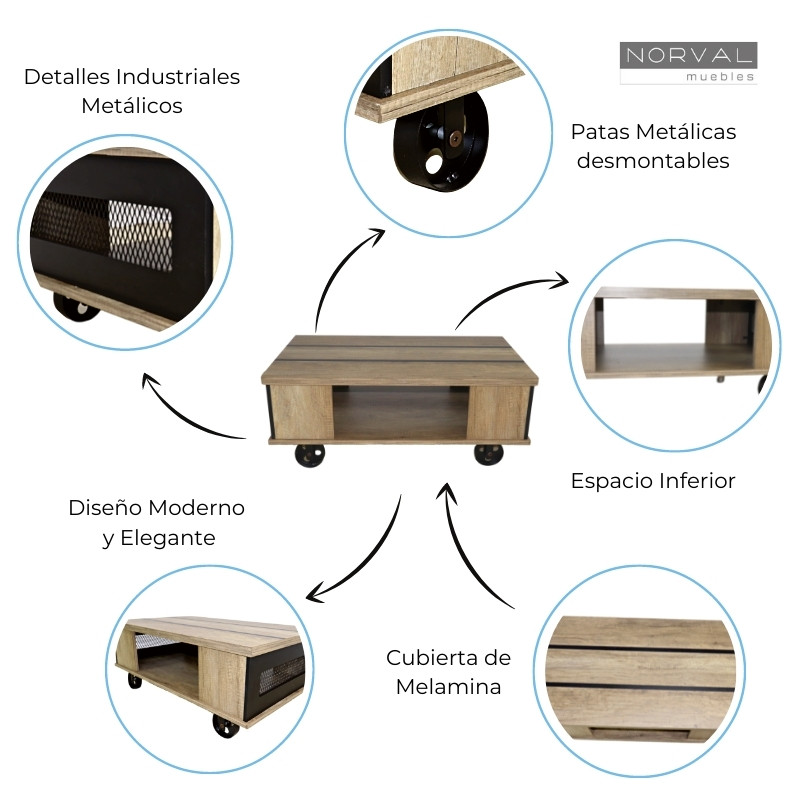 Detalles Industriales Metálicos

NORVAL
muebles

Patas Metálicas desmontables

Espacio Inferior

Diseño Moderno y Elegante

Cubierta de Melamina