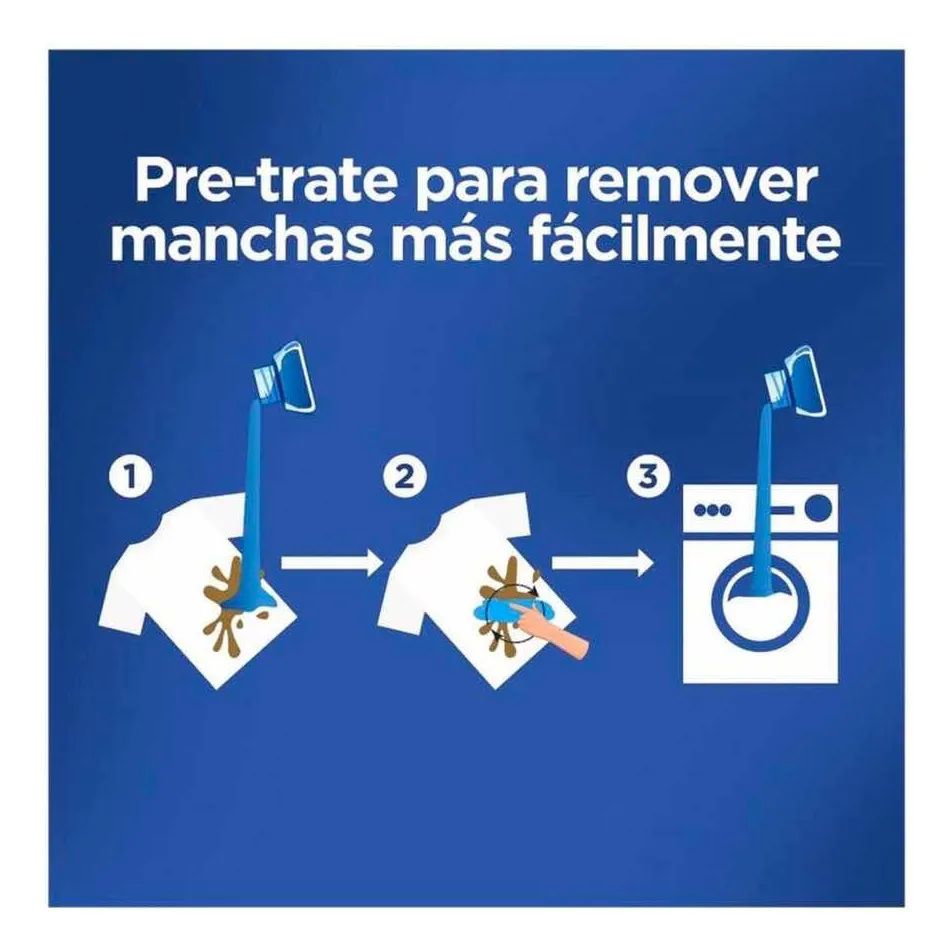 Pre-trate para remover manchas más fácilmente

1

2

3