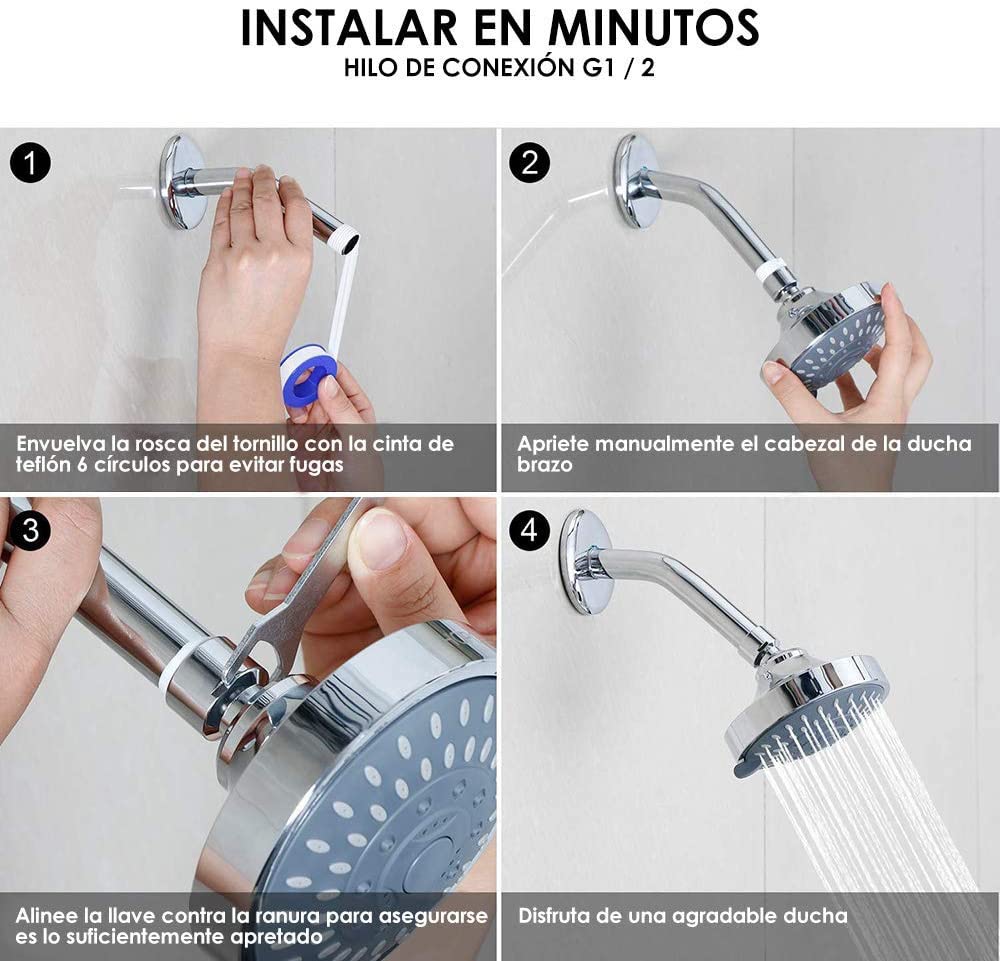 INSTALAR EN MINUTOS
HILO DE CONEXIÓN G1 / 2

1
Envuelva la rosca del tornillo con la cinta de teflón 6 círculos para evitar fugas

2
Apriete manualmente el cabezal de la ducha brazo

3
Alinee la llave contra la ranura para asegurarse es lo suficientemente apretado

4
Disfruta de una agradable ducha