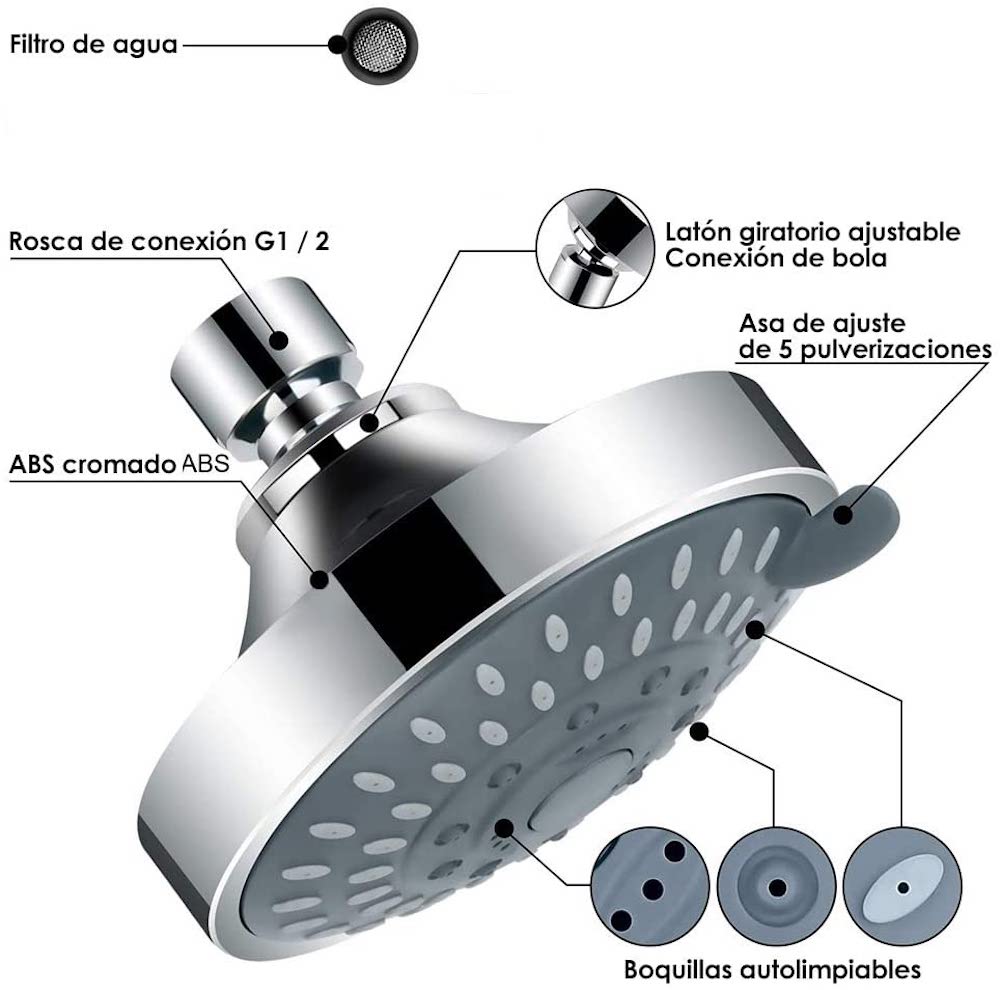 Filtro de agua

Rosca de conexión G1 / 2

Latón giratorio ajustable
Conexión de bola

Asa de ajuste
de 5 pulverizaciones

ABS cromado ABS

Boquillas autolimpiables