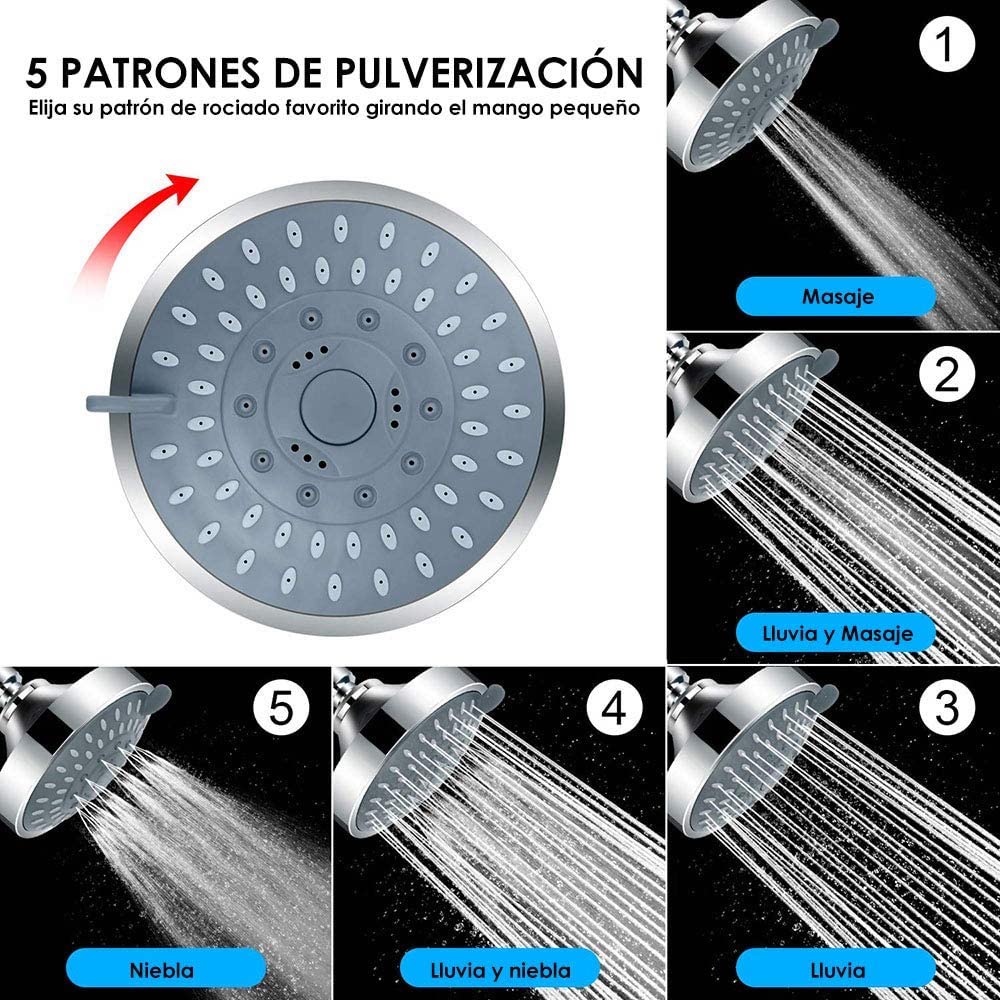 5 PATRONES DE PULVERIZACIÓN
Elija su patrón de rociado favorito girando el mango pequeño

1
Masaje

2
Lluvia y Masaje

5
Niebla

4
Lluvia y niebla

3
Lluvia