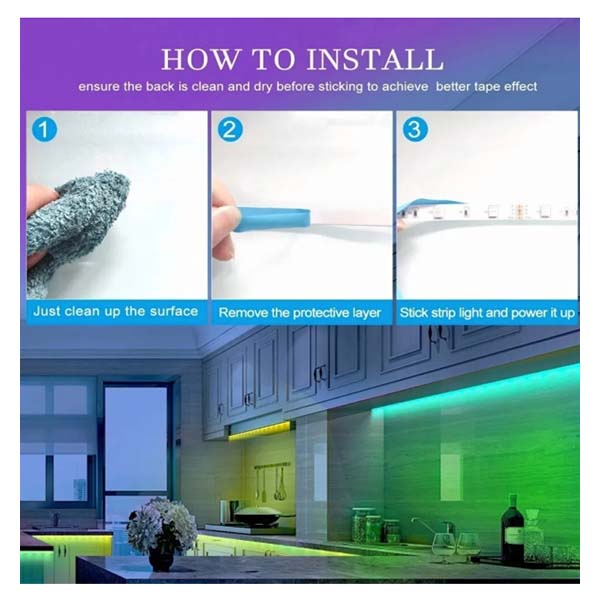 HOW TO INSTALL

ensure the back is clean and dry before sticking to achieve better tape effect

1

Just clean up the surface

2

Remove the protective layer

3

Stick strip light and power it up