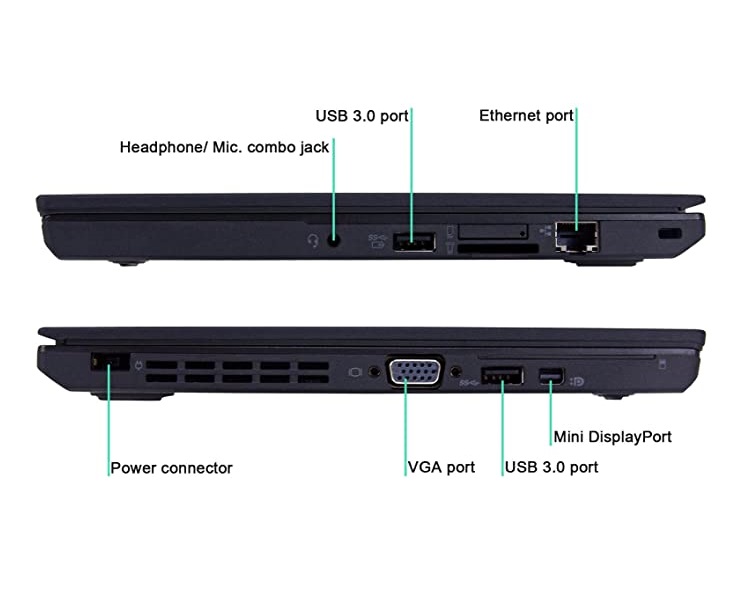 USB 3.0 port
Ethernet port
Headphone/ Mic. combo jack

Mini DisplayPort
Power connector
VGA port
USB 3.0 port