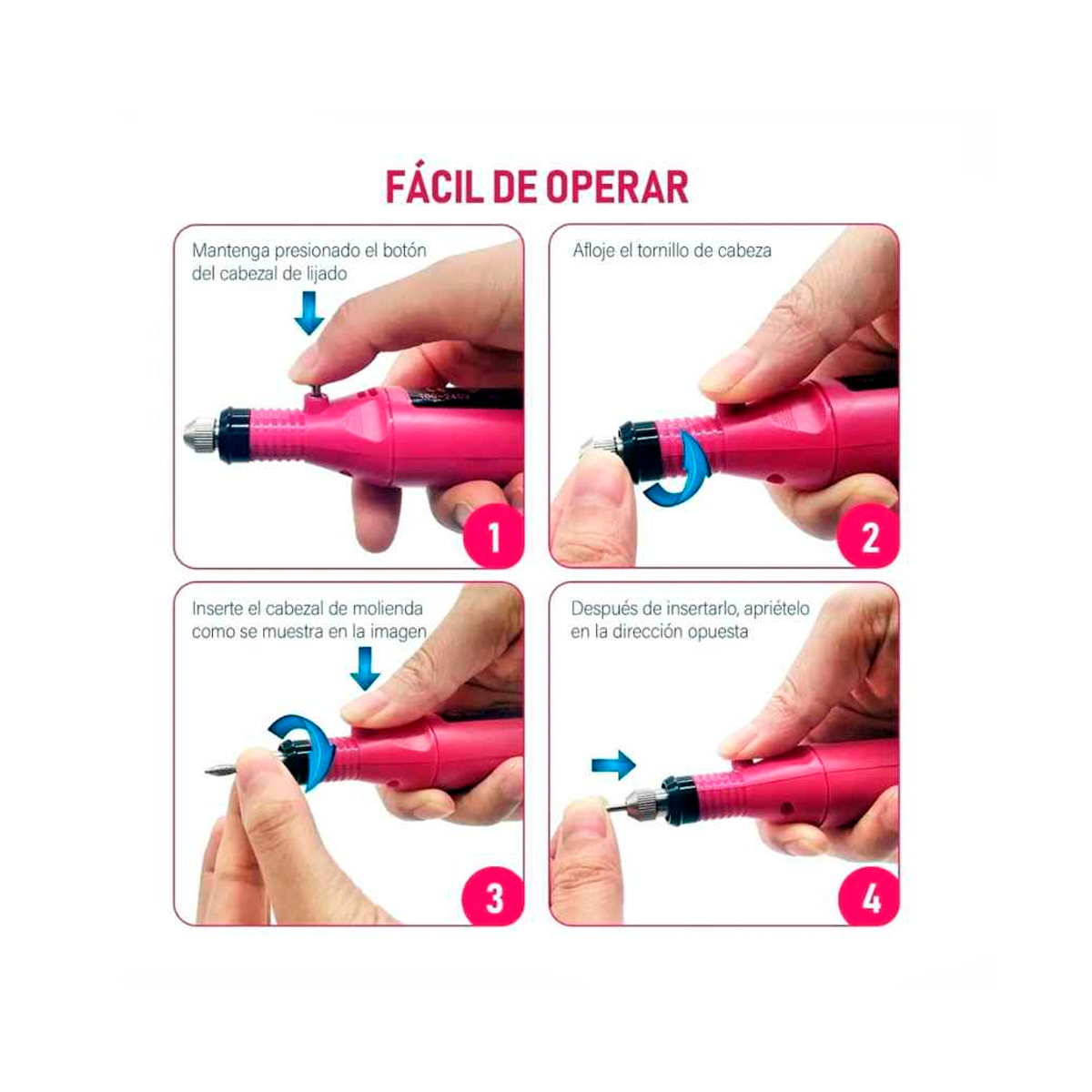 FÁCIL DE OPERAR

Mantenga presionado el botón del cabezal de lijado

1

Afloje el tornillo de cabeza

2

Inserte el cabezal de molienda como se muestra en la imagen

3

Después de insertarlo, apriételo en la dirección opuesta

4