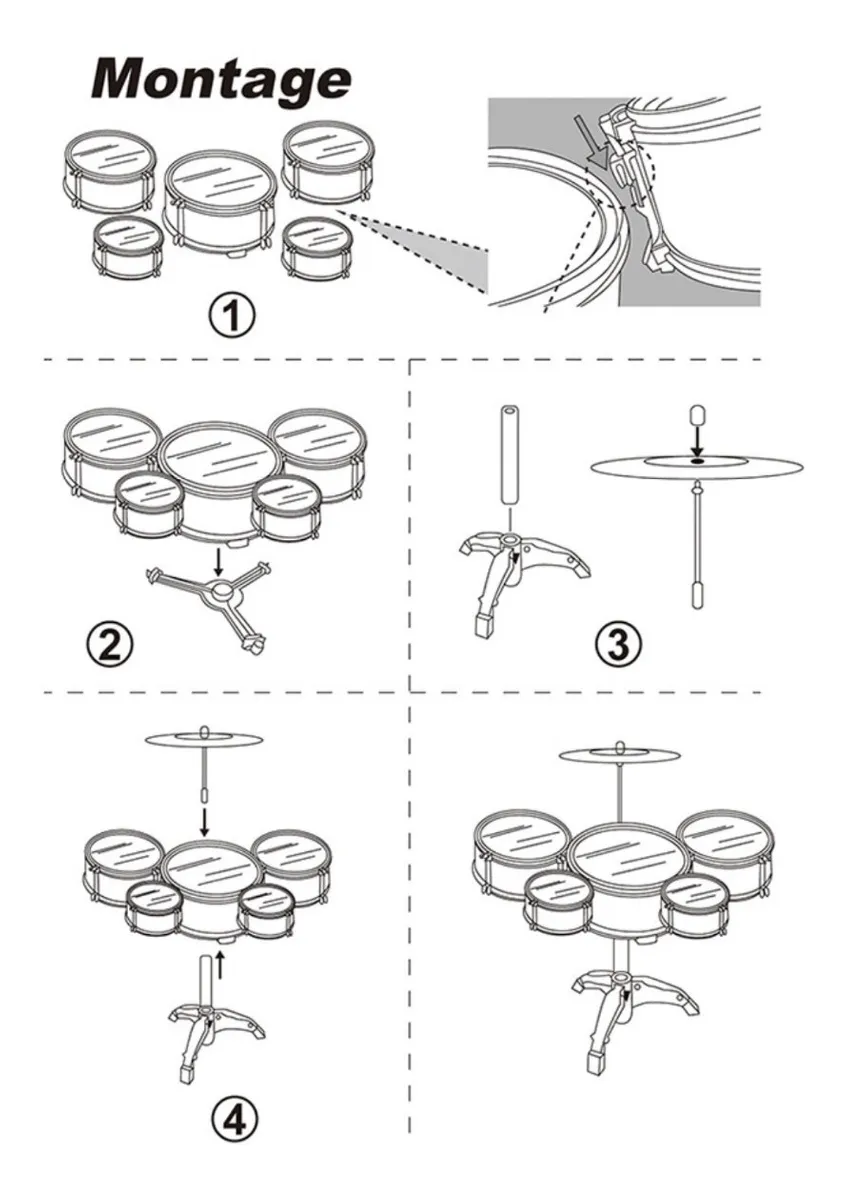 Montage

①

②

③

④