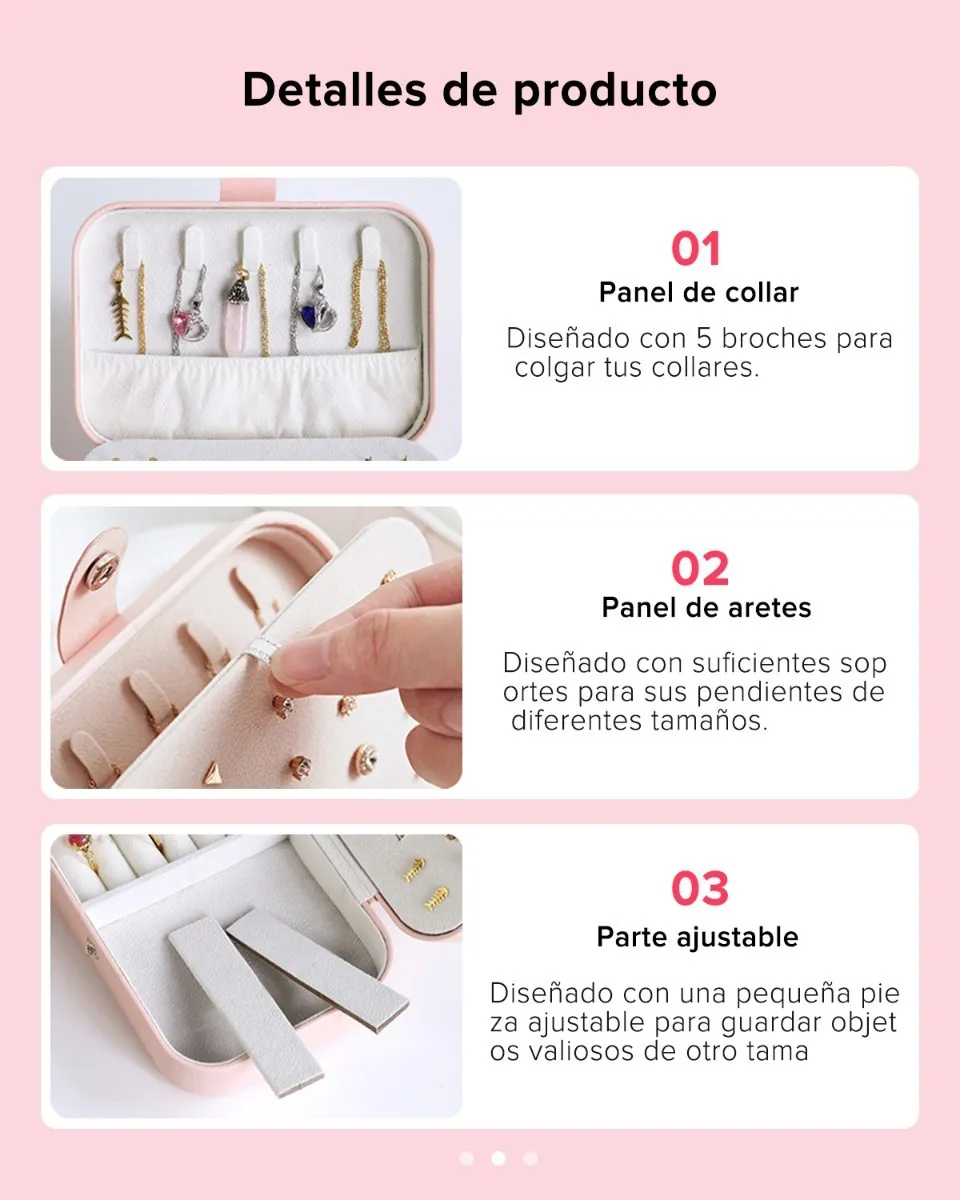 Detalles de producto

01
Panel de collar

Diseñado con 5 broches para colgar tus collares.

02
Panel de aretes

Diseñado con suficientes sop ortes para sus pendientes de diferentes tamaños.

03
Parte ajustable

Diseñado con una pequeña pie za ajustable para guardar objet os valiosos de otro tama