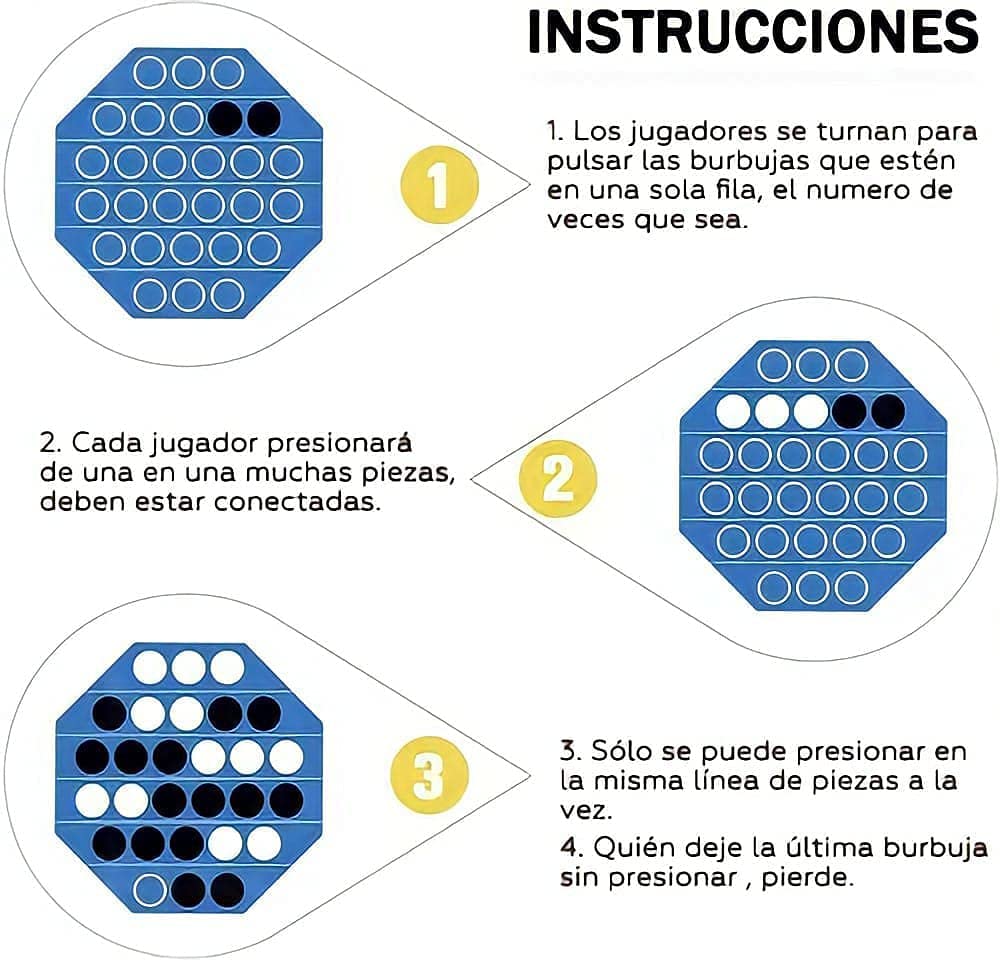 INSTRUCCIONES

1

1. Los jugadores se turnan para pulsar las burbujas que estén en una sola fila, el numero de veces que sea.

2. Cada jugador presionará de una en una muchas piezas, deben estar conectadas.

2

3

3. Sólo se puede presionar en la misma línea de piezas a la vez.

4. Quién deje la última burbuja sin presionar , pierde.