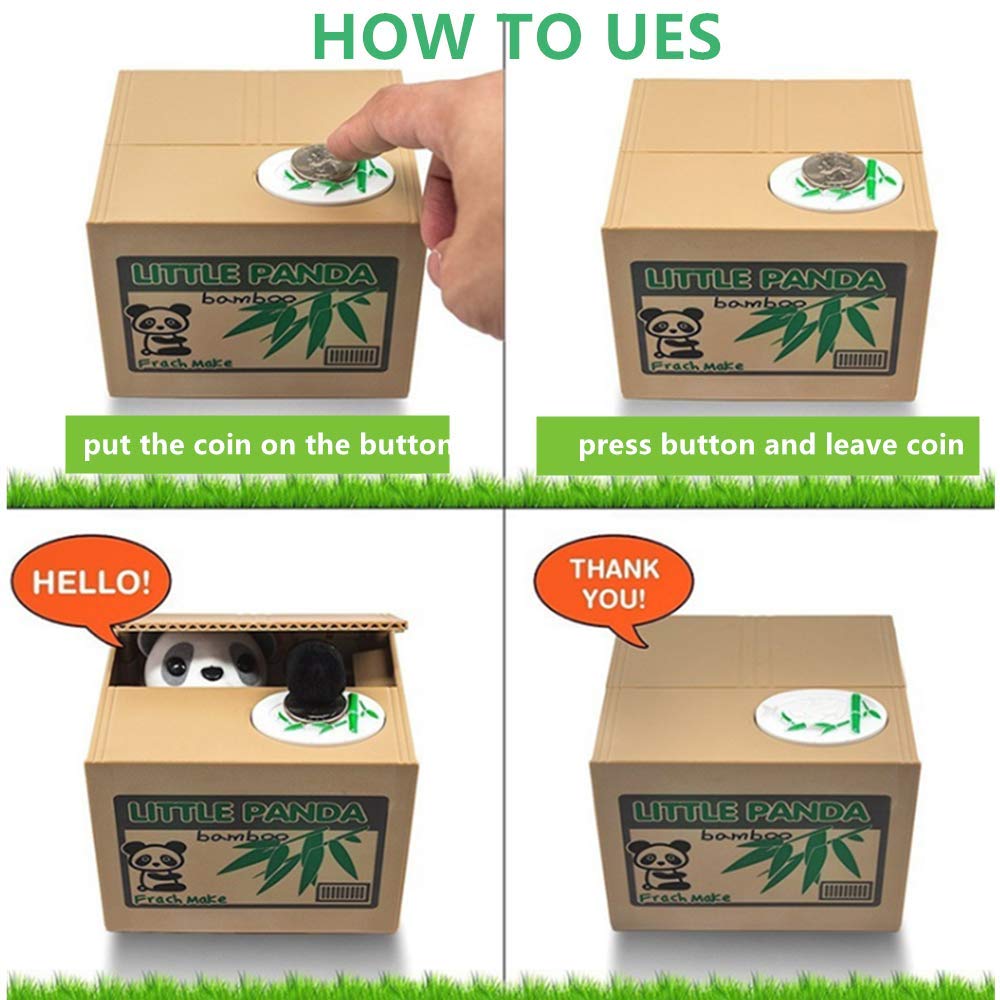 HOW TO UES

LITTLE PANDA
bamboo
Frach Make

put the coin on the button

LITTLE PANDA
bamboo
Frach Make

press button and leave coin

HELLO!

LITTLE PANDA
bamboo
Frach Make

THANK YOU!

LITTLE PANDA
bamboo
Frach Make