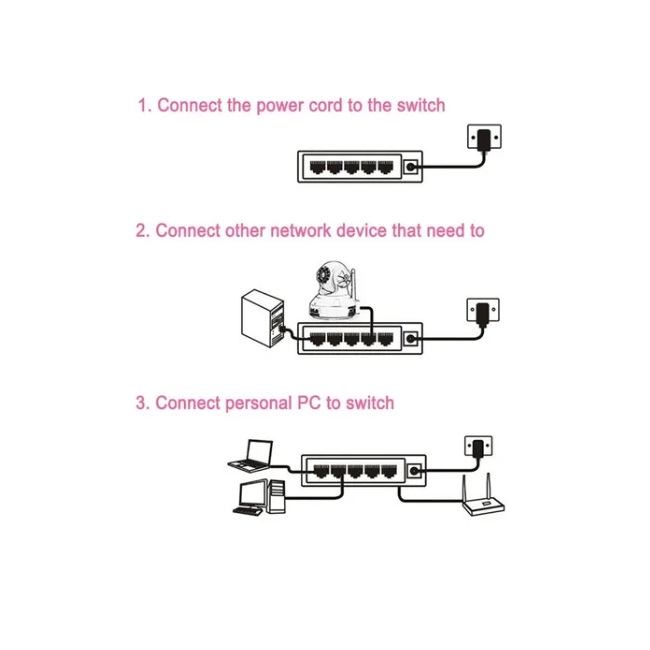 1. Connect the power cord to the switch

2. Connect other network device that need to

3. Connect personal PC to switch