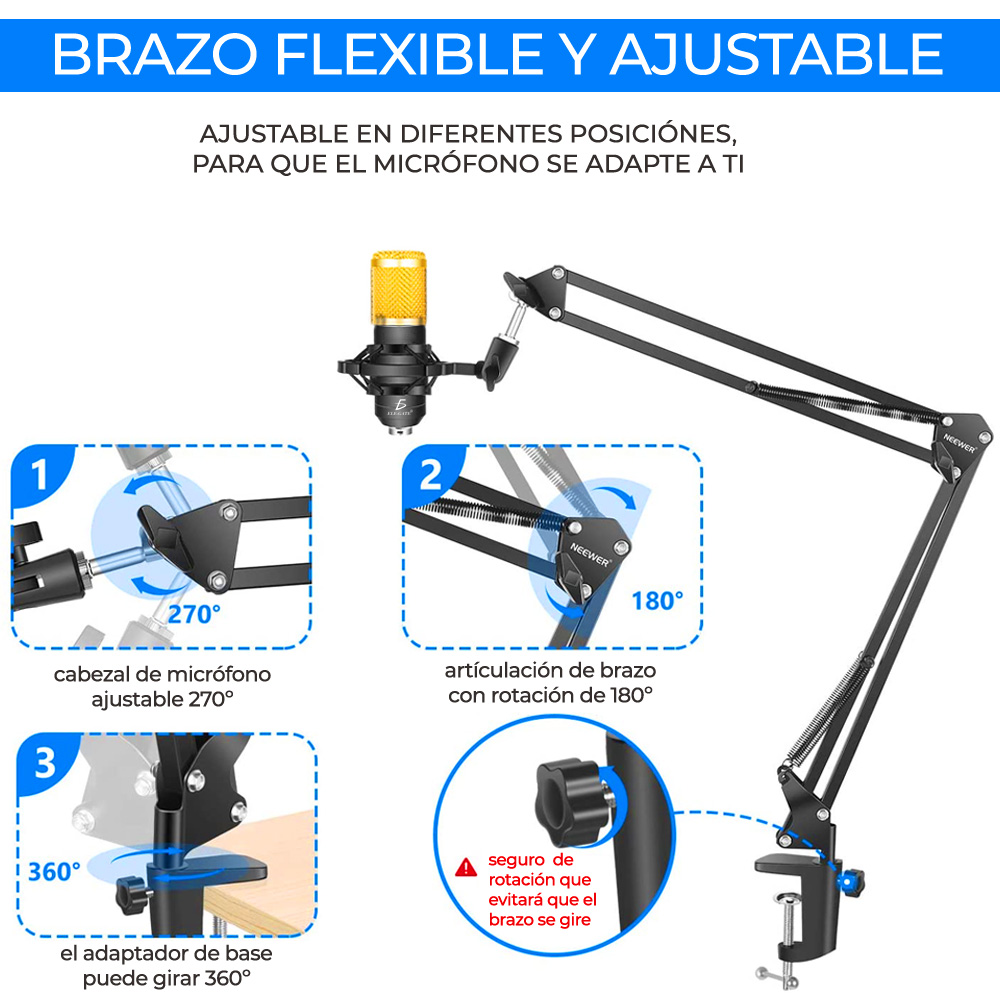 BRAZO FLEXIBLE Y AJUSTABLE

AJUSTABLE EN DIFERENTES POSICIÓNES, PARA QUE EL MICRÓFONO SE ADAPTE A TI

NEEWER

1

270°

cabezal de micrófono ajustable 270°

2

NEEWER

180°

artículación de brazo con rotación de 180°

3

360°

el adaptador de base puede girar 360°

seguro de rotación que evitará que el brazo se gire