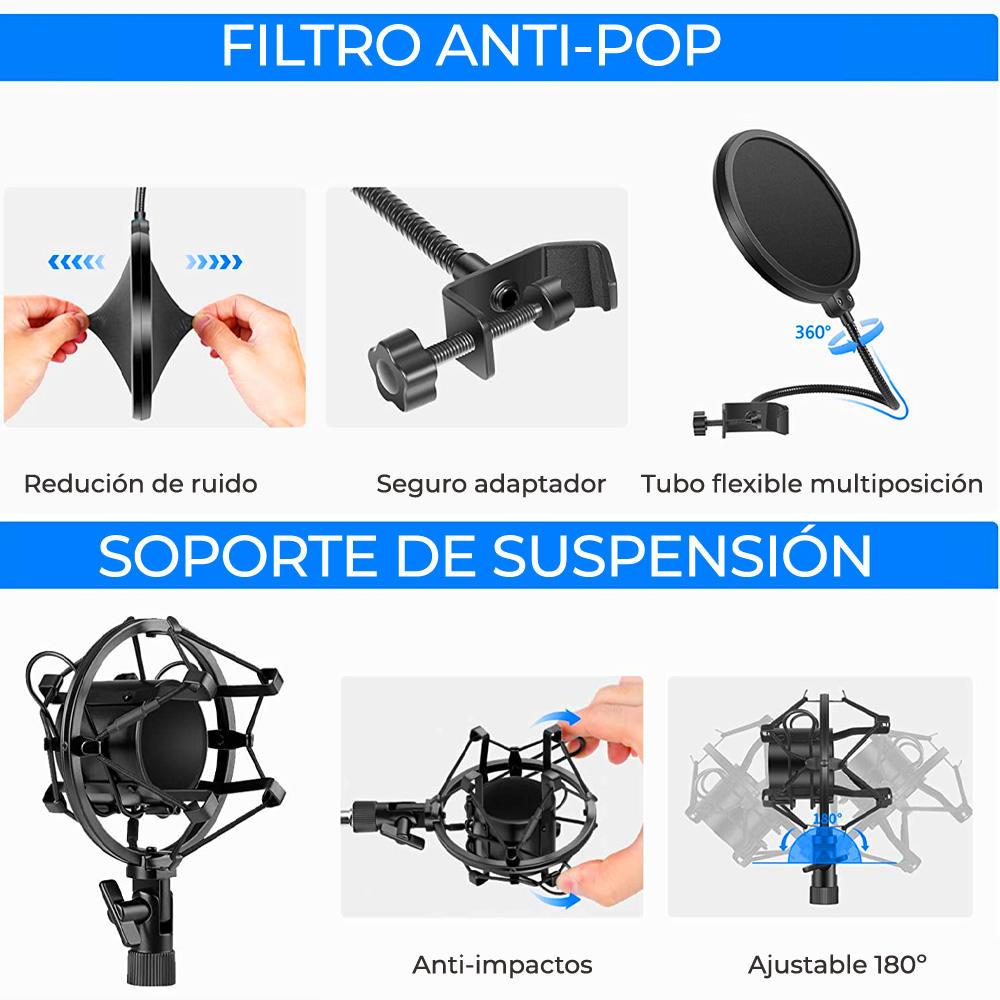 FILTRO ANTI-POP

360°

Redución de ruido

Seguro adaptador

Tubo flexible multiposición

SOPORTE DE SUSPENSIÓN

180°

Anti-impactos

Ajustable 180°