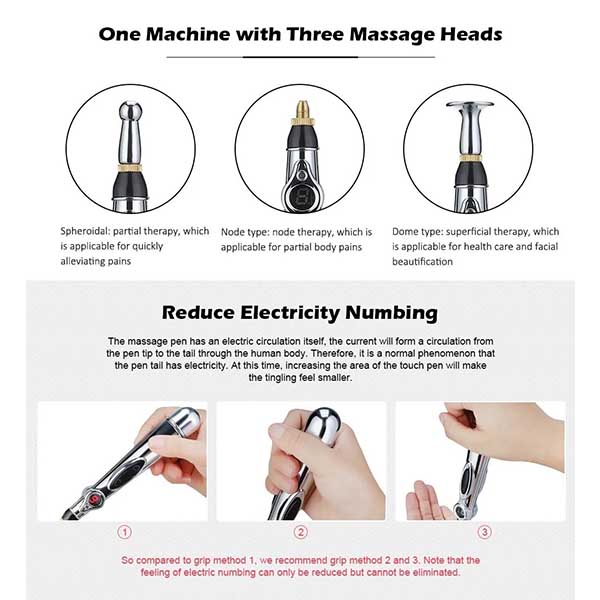 One Machine with Three Massage Heads

Spheroidal: partial therapy, which is applicable for quickly alleviating pains

Node type: node therapy, which is applicable for partial body pains

Dome type: superficial therapy, which is applicable for health care and facial beautification

Reduce Electricity Numbing

The massage pen has an electric circulation itself, the current will form a circulation from the pen tip to the tail through the human body. Therefore, it is a normal phenomenon that the pen tail has electricity. At this time, increasing the area of the touch pen will make the tingling feel smaller.

①

②

③

So compared to grip method 1, we recommend grip method 2 and 3. Note that the feeling of electric numbing can only be reduced but cannot be eliminated.