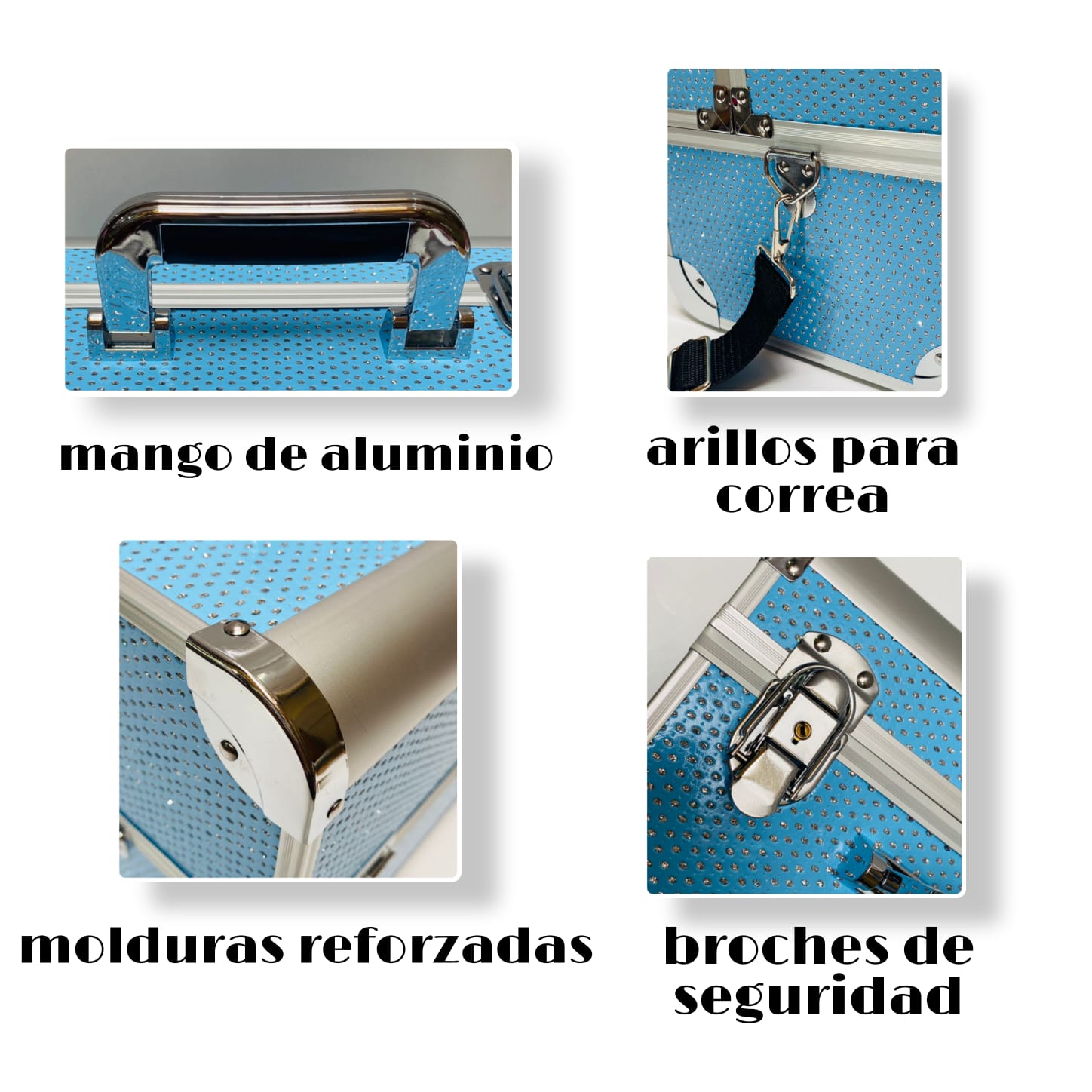 mango de aluminio

arillos para correa

molduras reforzadas

broches de seguridad